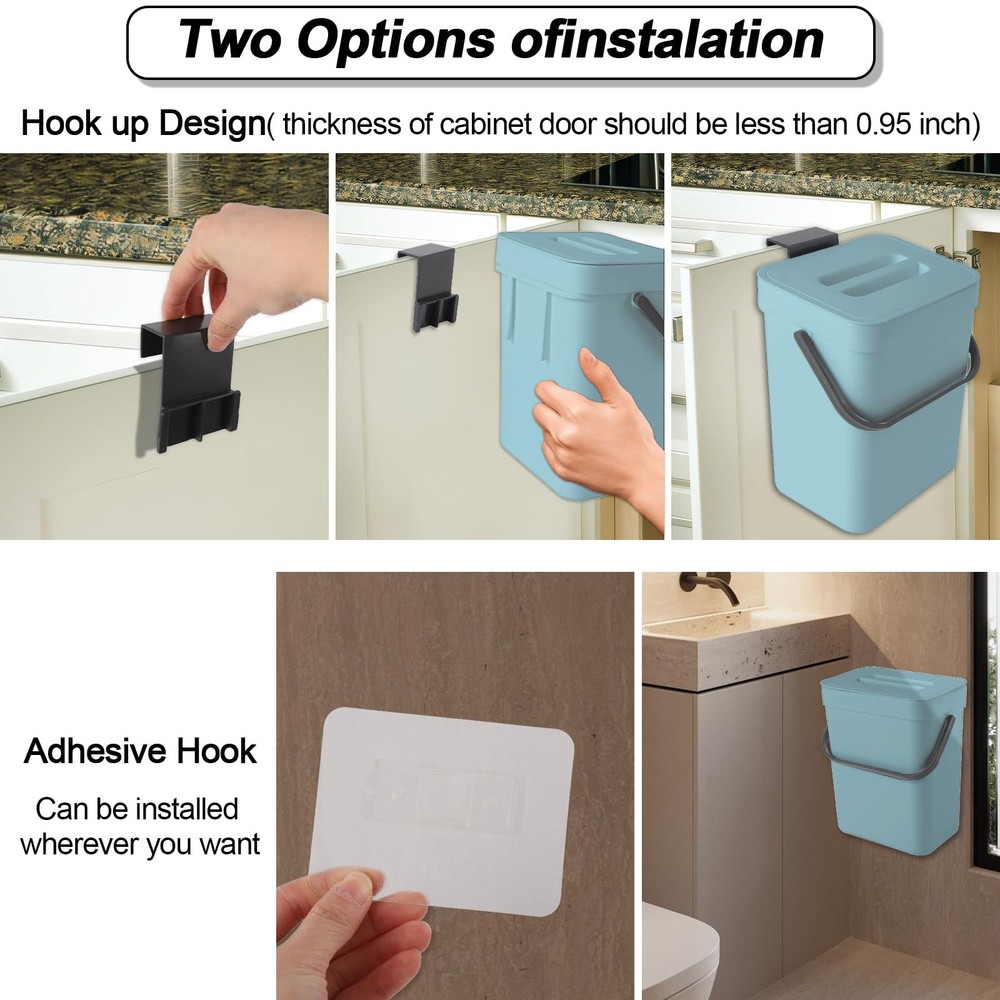 Two Options ofinstalation

Hook up Design( thickness of cabinet door should be less than 0.95 inch)

Adhesive Hook

Can be installed wherever you want