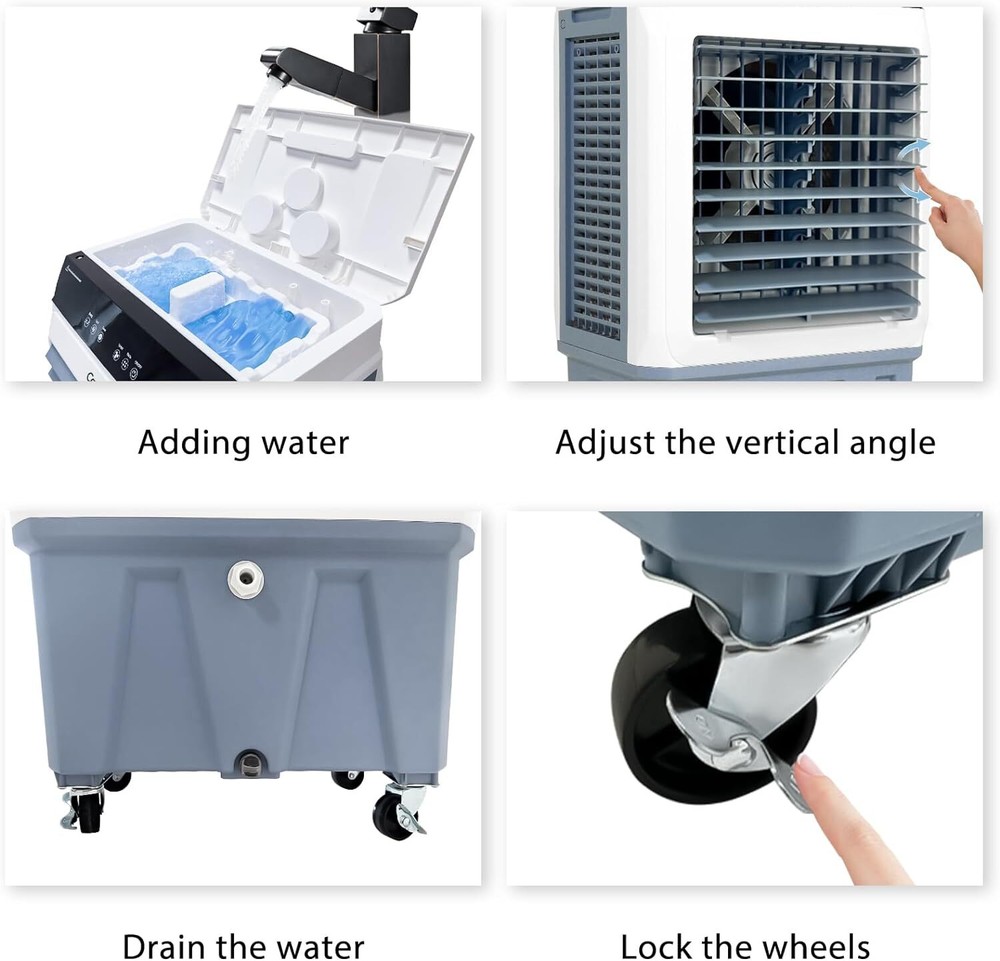 Adding water

Adjust the vertical angle

Drain the water

Lock the wheels