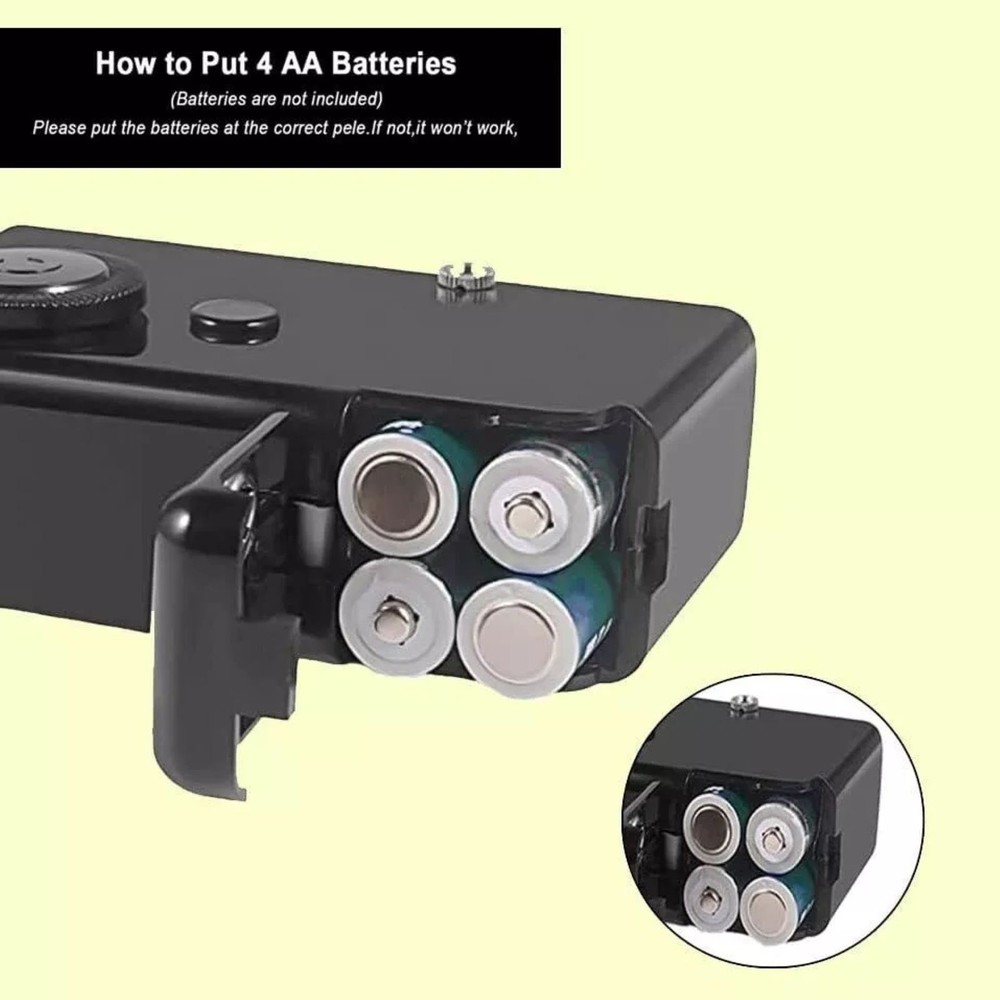 How to Put 4 AA Batteries

(Batteries are not included)

Please put the batteries at the correct pele.If not,it won't work,