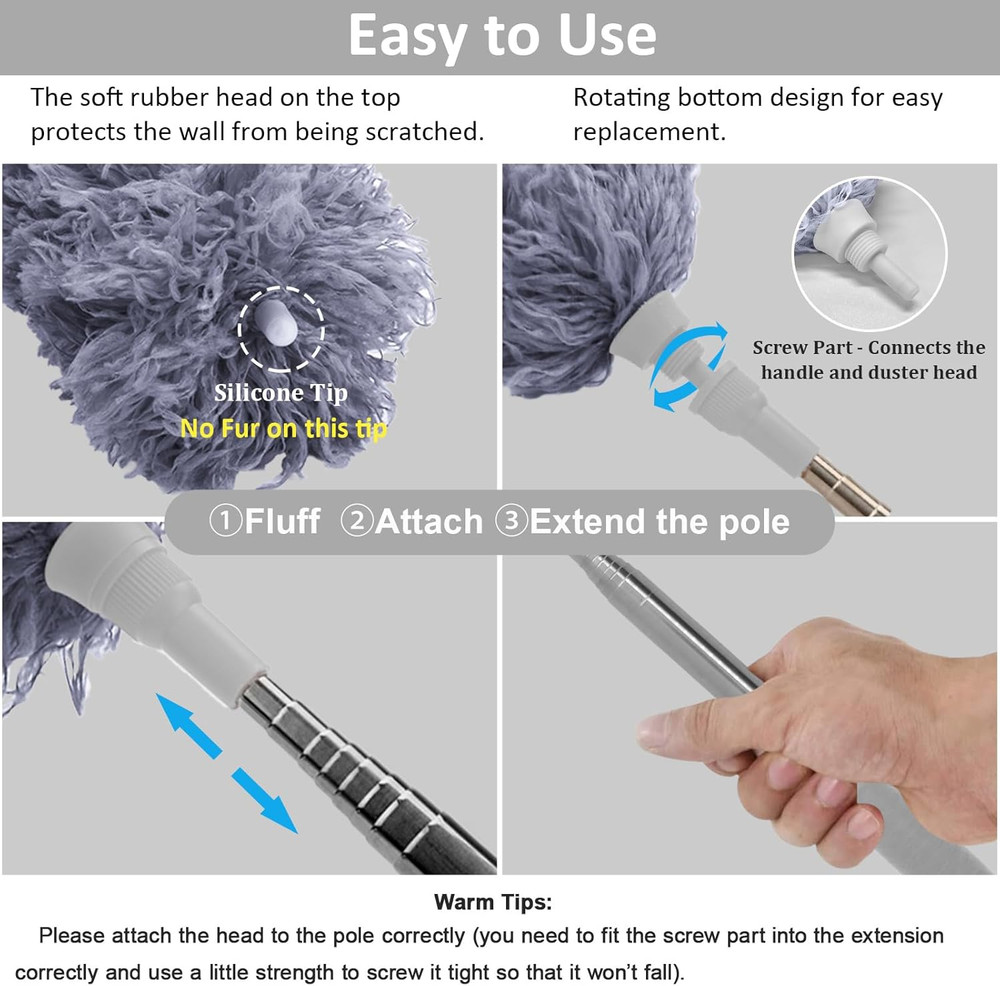 Easy to Use

The soft rubber head on the top protects the wall from being scratched.

Rotating bottom design for easy replacement.

Silicone Tip
No Fur on this tip

Screw Part - Connects the handle and duster head

①Fluff ②Attach ③Extend the pole

Warm Tips:
Please attach the head to the pole correctly (you need to fit the screw part into the extension correctly and use a little strength to screw it tight so that it won't fall).