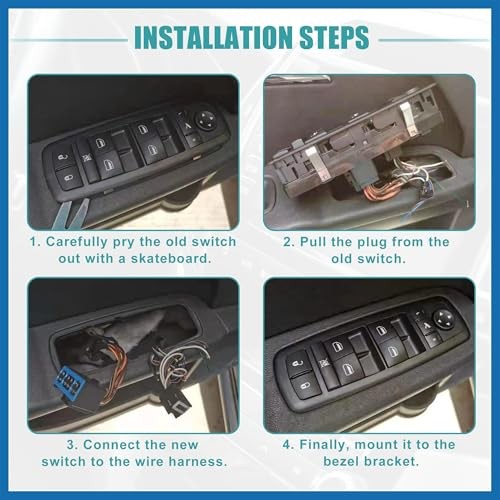 INSTALLATION STEPS

1. Carefully pry the old switch out with a skateboard.

2. Pull the plug from the old switch.

3. Connect the new switch to the wire harness.

4. Finally, mount it to the bezel bracket.