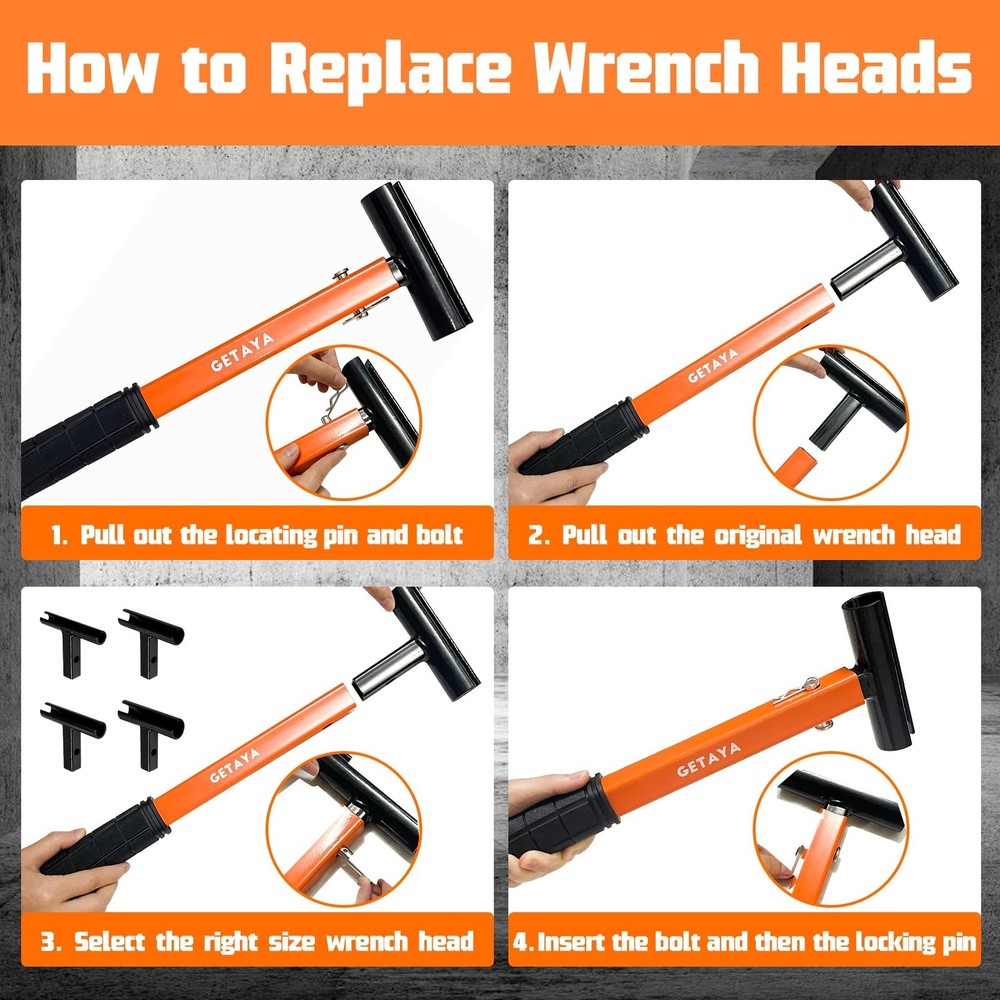 How to Replace Wrench Heads

GETAYA

1. Pull out the locating pin and bolt

GETAYA

2. Pull out the original wrench head

GETAYA

3. Select the right size wrench head

GETAYA

4. Insert the bolt and then the locking pin