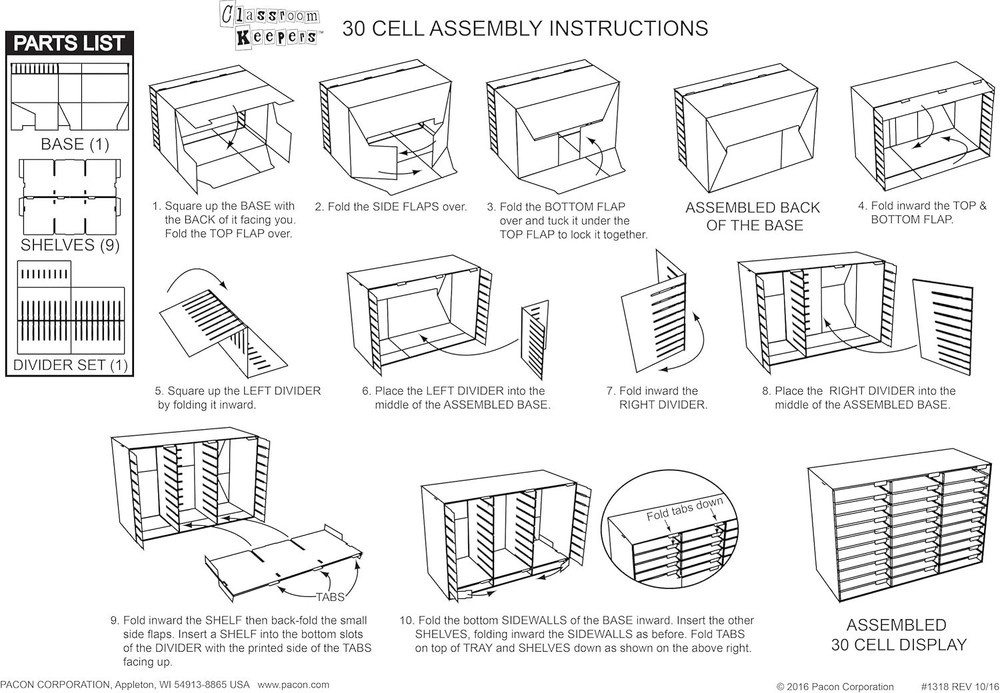 Classroom Keepers™

30 CELL ASSEMBLY INSTRUCTIONS

PARTS LIST

BASE (1)

SHELVES (9)

DIVIDER SET (1)

1. Square up the BASE with the BACK of it facing you. Fold the TOP FLAP over.

2. Fold the SIDE FLAPS over.

3. Fold the BOTTOM FLAP over and tuck it under the TOP FLAP to lock it together.

ASSEMBLED BACK OF THE BASE

4. Fold inward the TOP & BOTTOM FLAP.

5. Square up the LEFT DIVIDER by folding it inward.

6. Place the LEFT DIVIDER into the middle of the ASSEMBLED BASE.

7. Fold inward the RIGHT DIVIDER.

8. Place the RIGHT DIVIDER into the middle of the ASSEMBLED BASE.

TABS

9. Fold inward the SHELF then back-fold the small side flaps. Insert a SHELF into the bottom slots of the DIVIDER with the printed side of the TABS facing up.

Fold tabs down

10. Fold the bottom SIDEWALLS of the BASE inward. Insert the other SHELVES, folding inward the SIDEWALLS as before. Fold TABS on top of TRAY and SHELVES down as shown on the above right.

ASSEMBLED 30 CELL DISPLAY

PACON CORPORATION, Appleton, WI 54913-8865 USA www.pacon.com

© 2016 Pacon Corporation #1318 REV 10/16