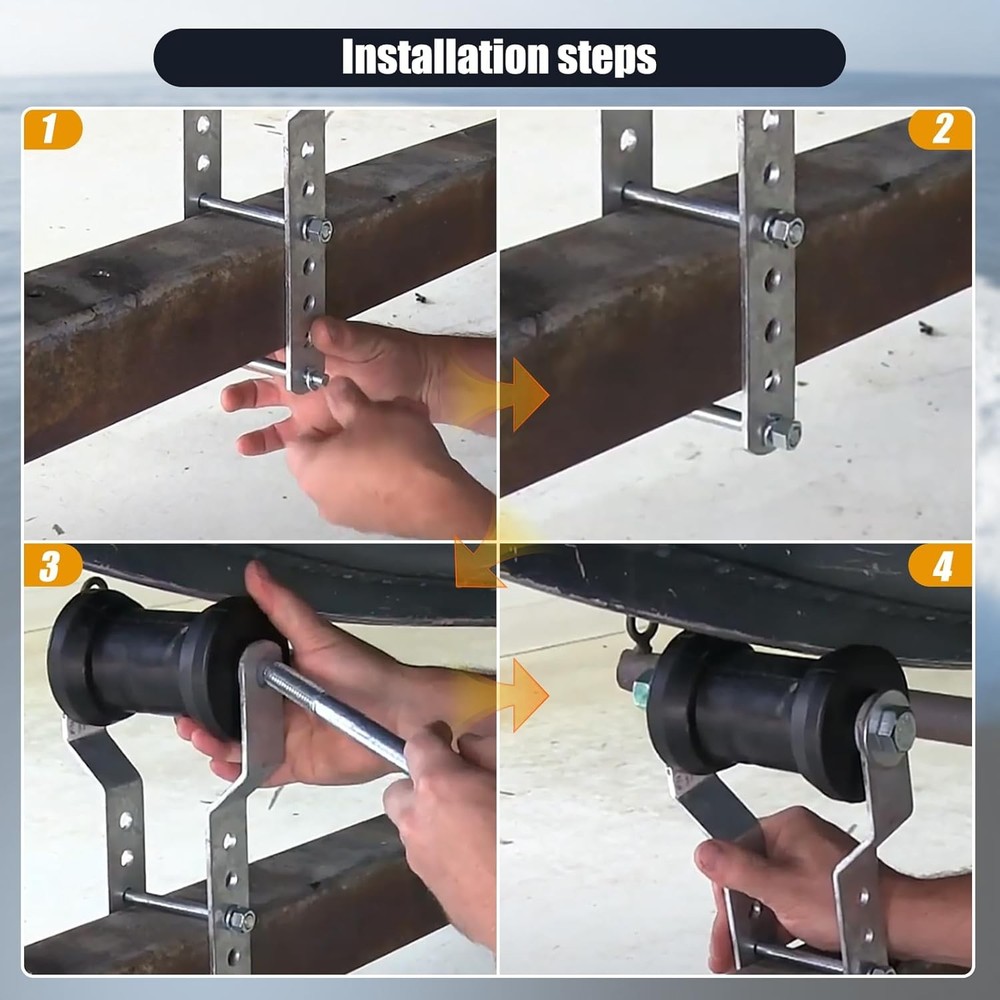 Installation steps

1

2

3

4