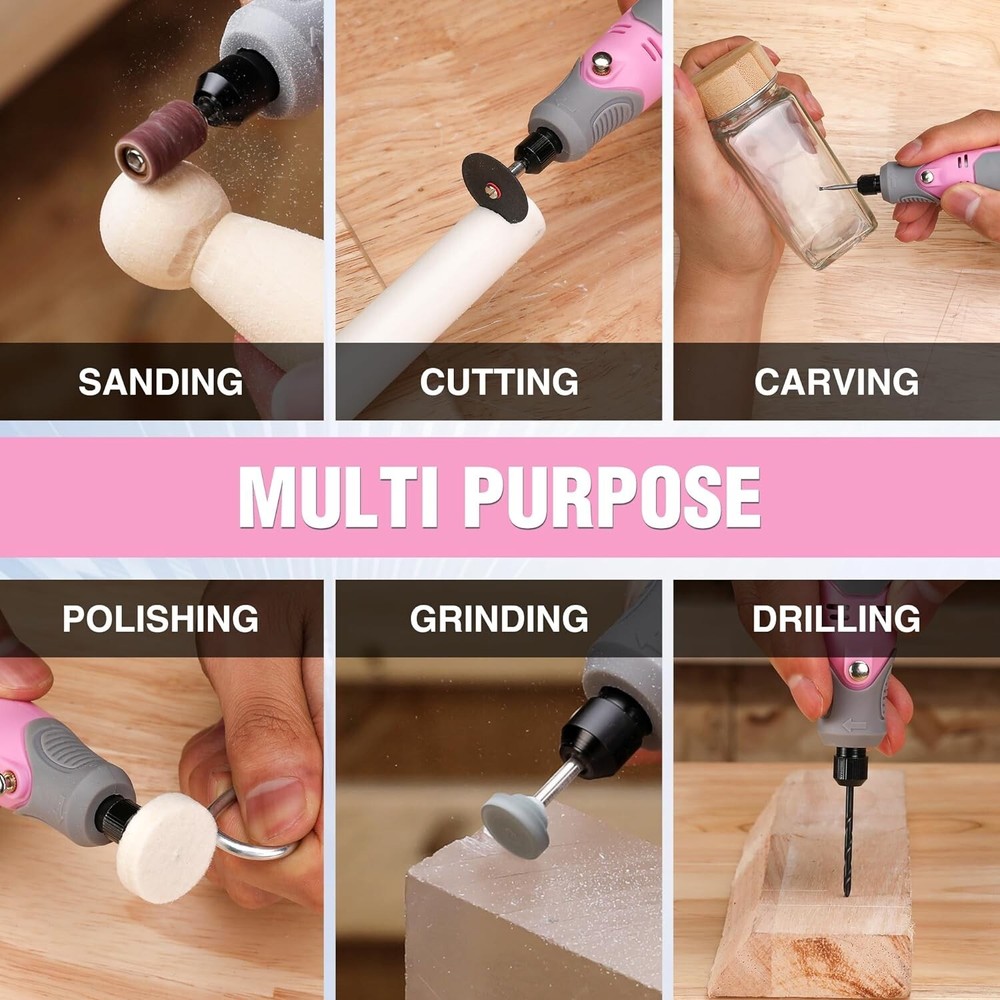 SANDING

CUTTING

CARVING

MULTI PURPOSE

POLISHING

GRINDING

DRILLING