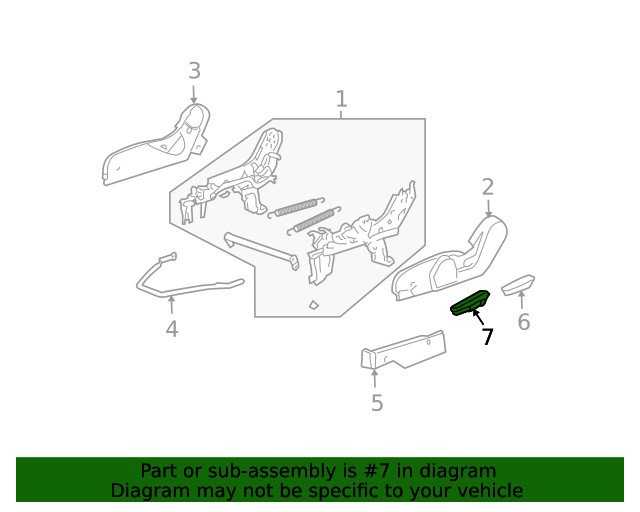 3
1
2
4
6
7
5

Part or sub-assembly is #7 in diagram
Diagram may not be specific to your vehicle