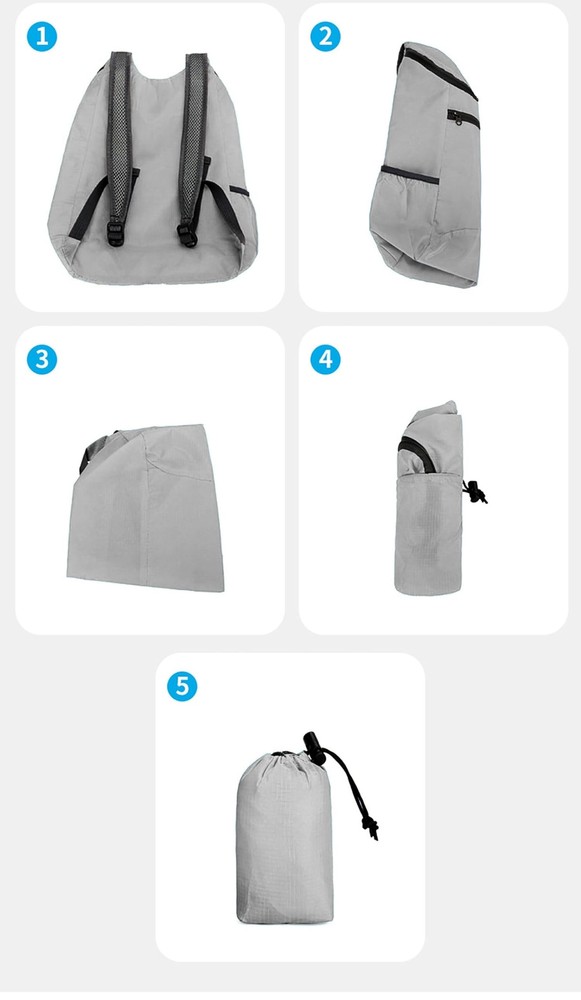 1

2

3

4

5