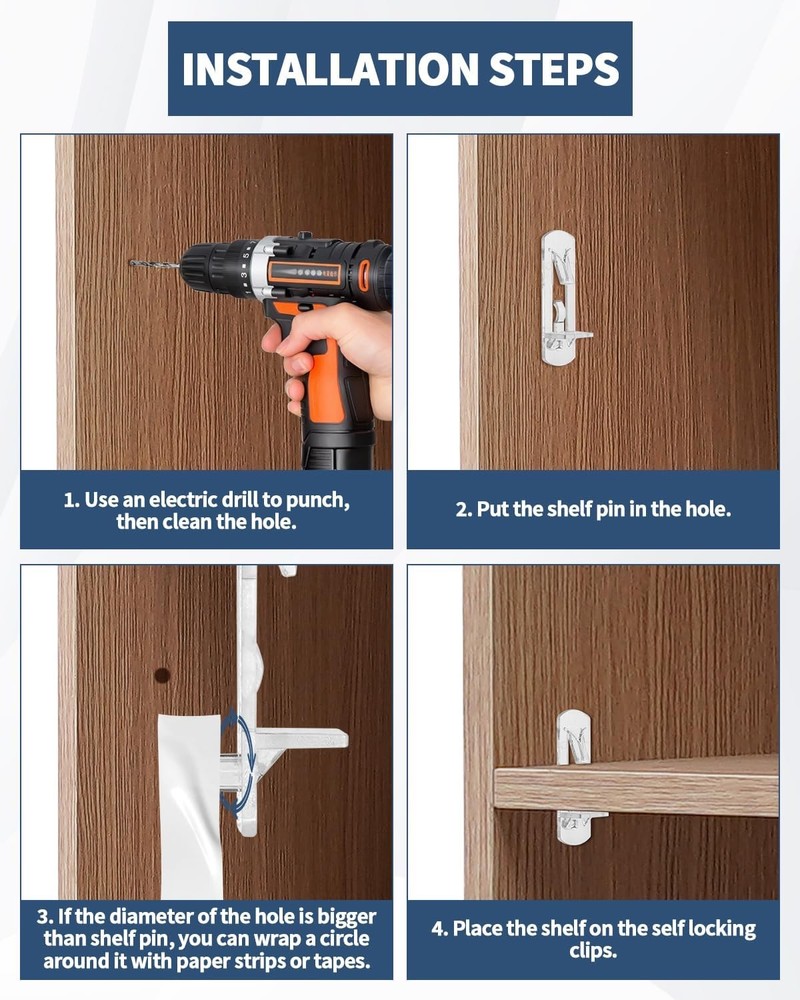 INSTALLATION STEPS

1. Use an electric drill to punch, then clean the hole.

2. Put the shelf pin in the hole.

3. If the diameter of the hole is bigger than shelf pin, you can wrap a circle around it with paper strips or tapes.

4. Place the shelf on the self locking clips.