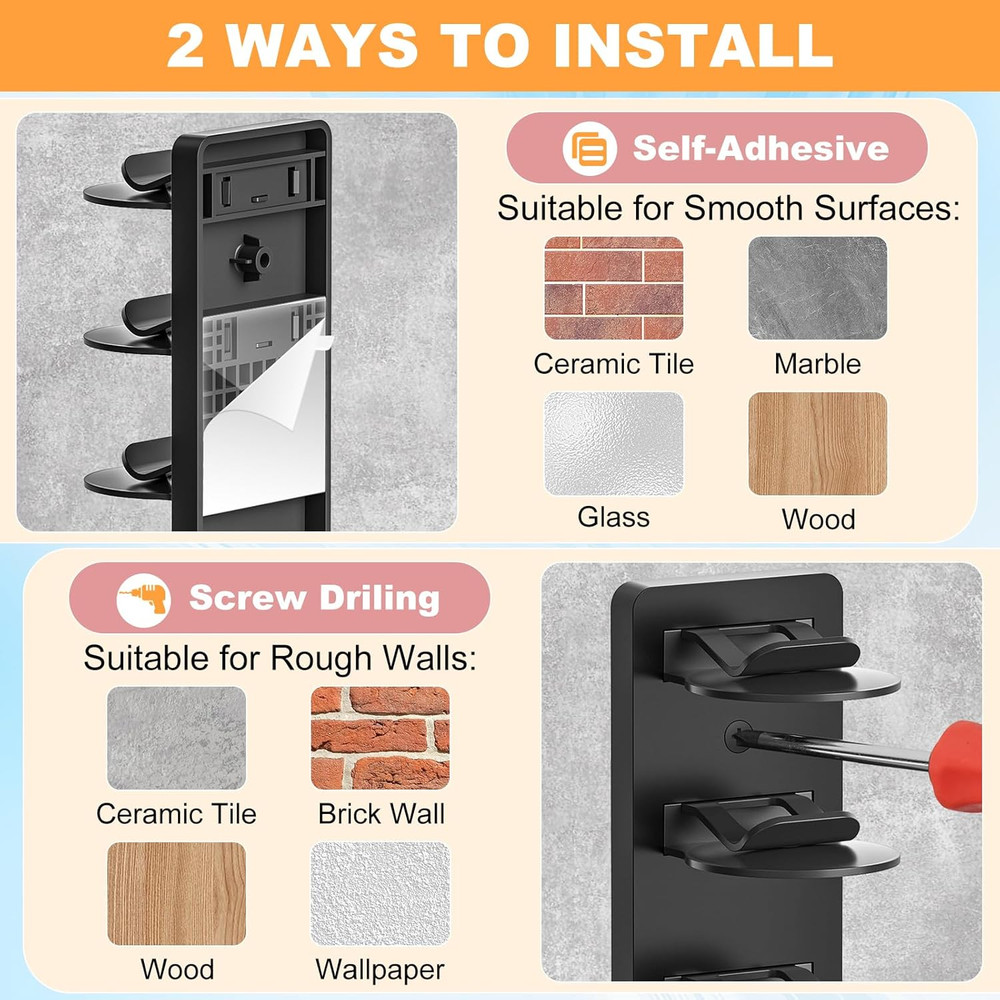 2 WAYS TO INSTALL

Self-Adhesive

Suitable for Smooth Surfaces:

Ceramic Tile
Marble
Glass
Wood

Screw Driling

Suitable for Rough Walls:

Ceramic Tile
Brick Wall
Wood
Wallpaper