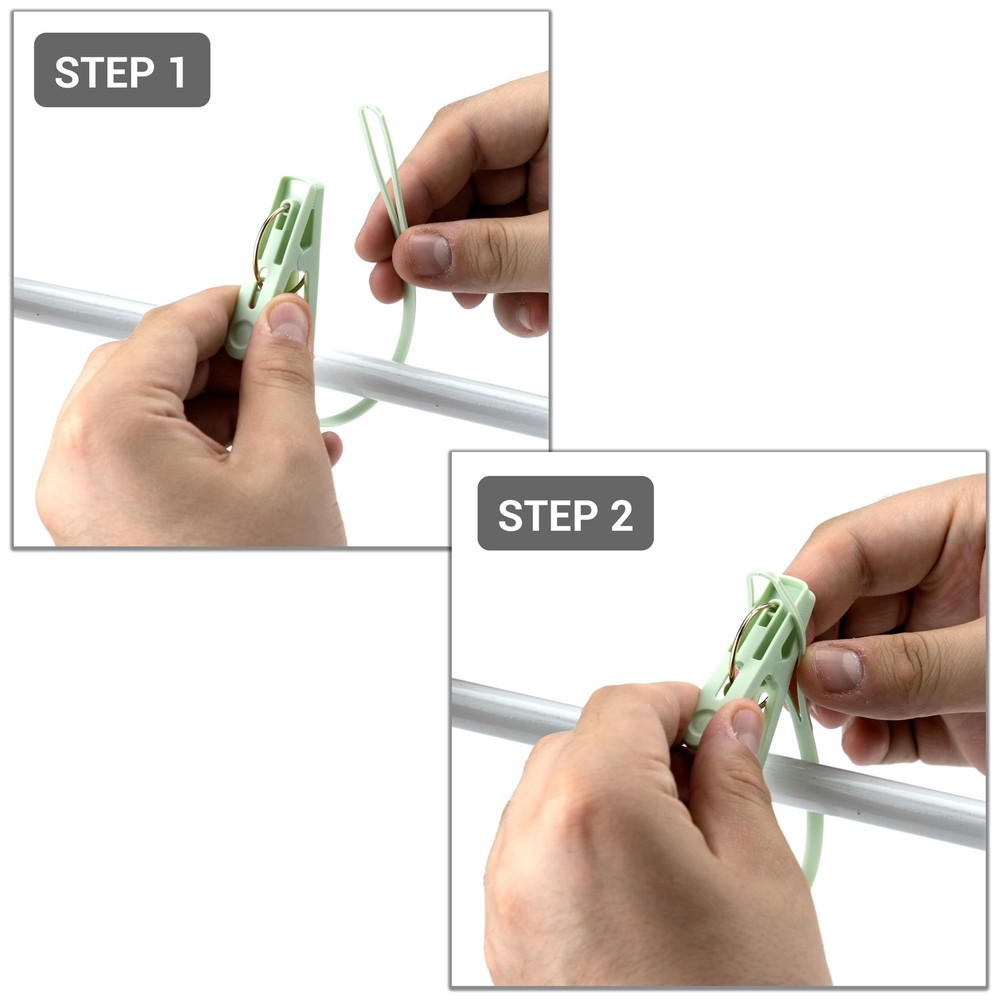 STEP 1

STEP 2