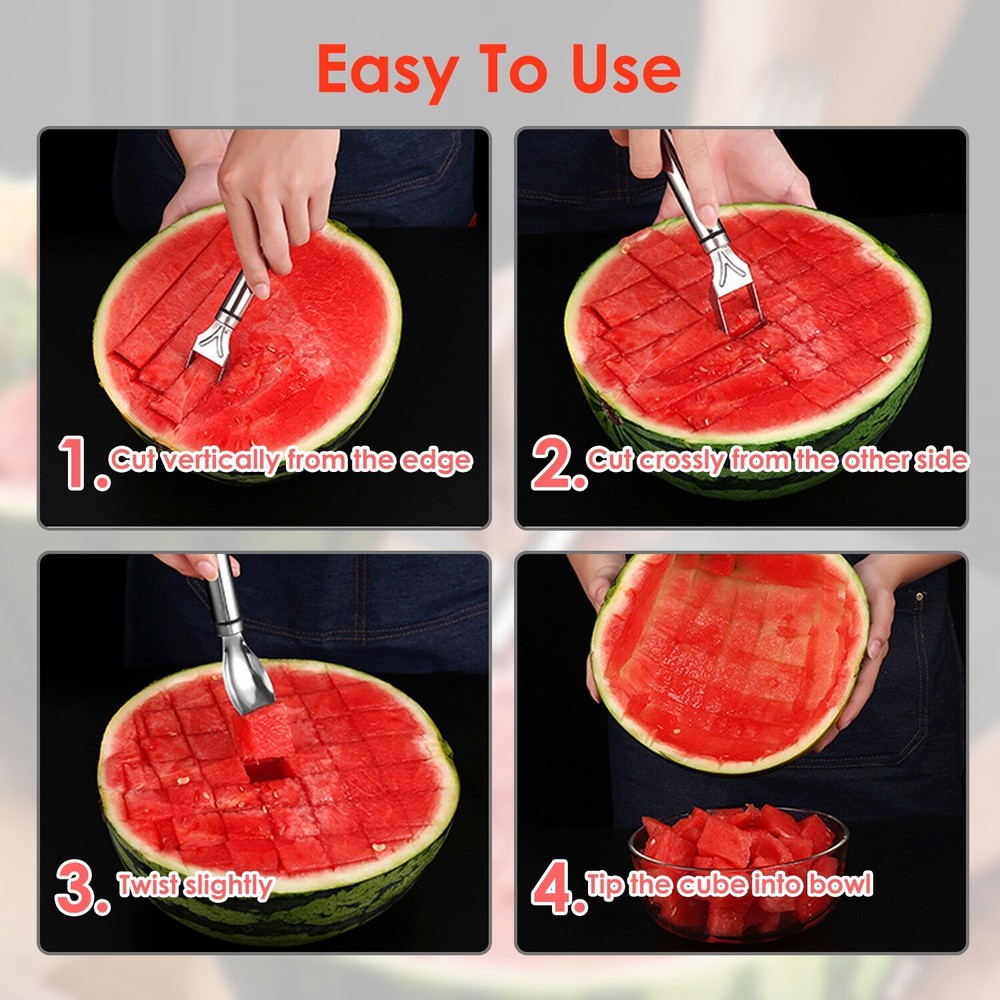 Easy To Use

1. Cut vertically from the edge

2. Cut crossly from the other side

3. Twist slightly

4. Tip the cube into bowl