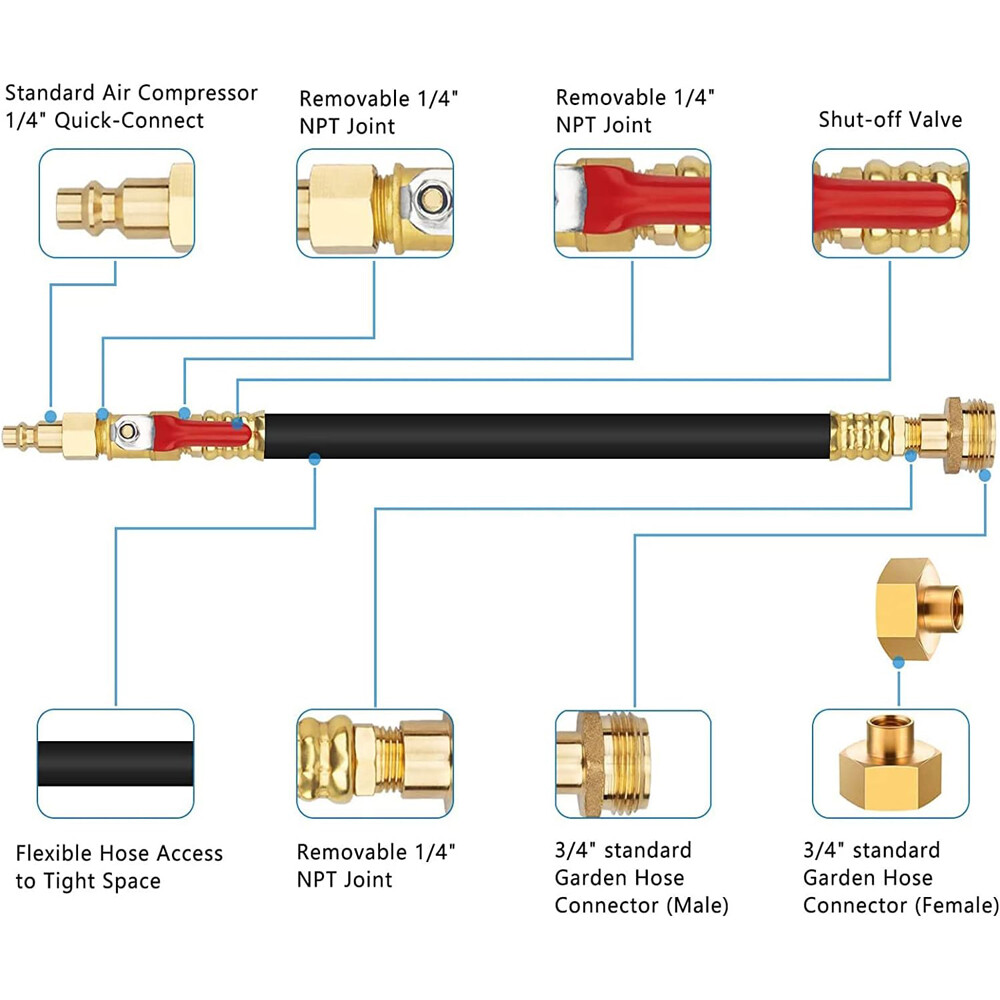 Standard Air Compressor 1/4" Quick-Connect

Removable 1/4" NPT Joint

Removable 1/4" NPT Joint

Shut-off Valve

Flexible Hose Access to Tight Space

Removable 1/4" NPT Joint

3/4" standard Garden Hose Connector (Male)

3/4" standard Garden Hose Connector (Female)