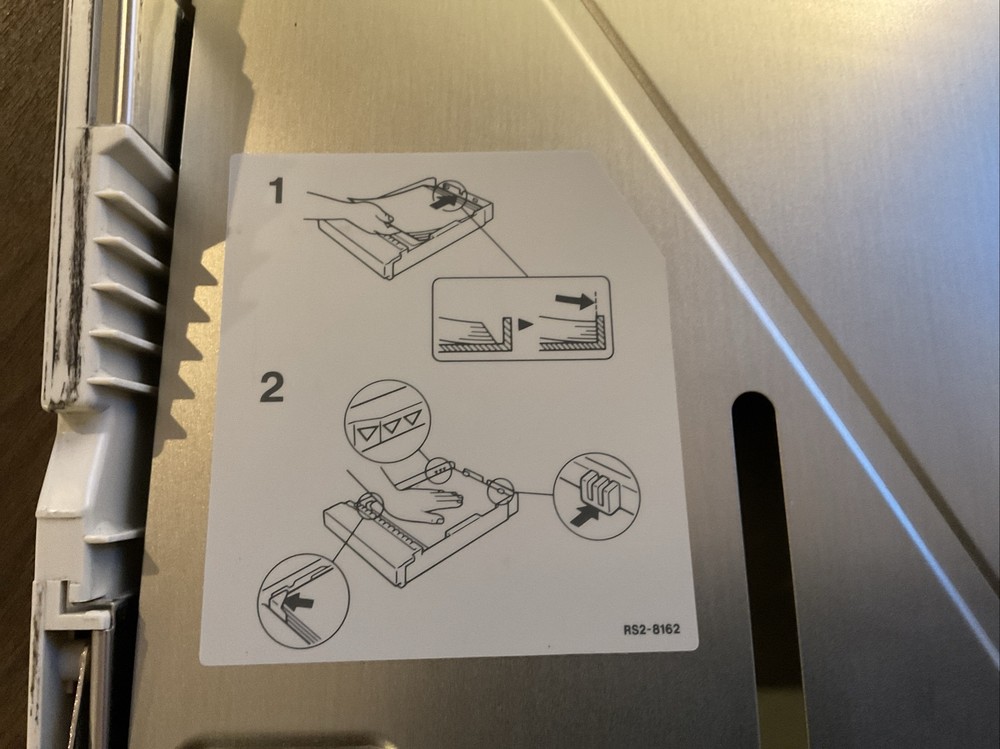 1

2

RS2-8162