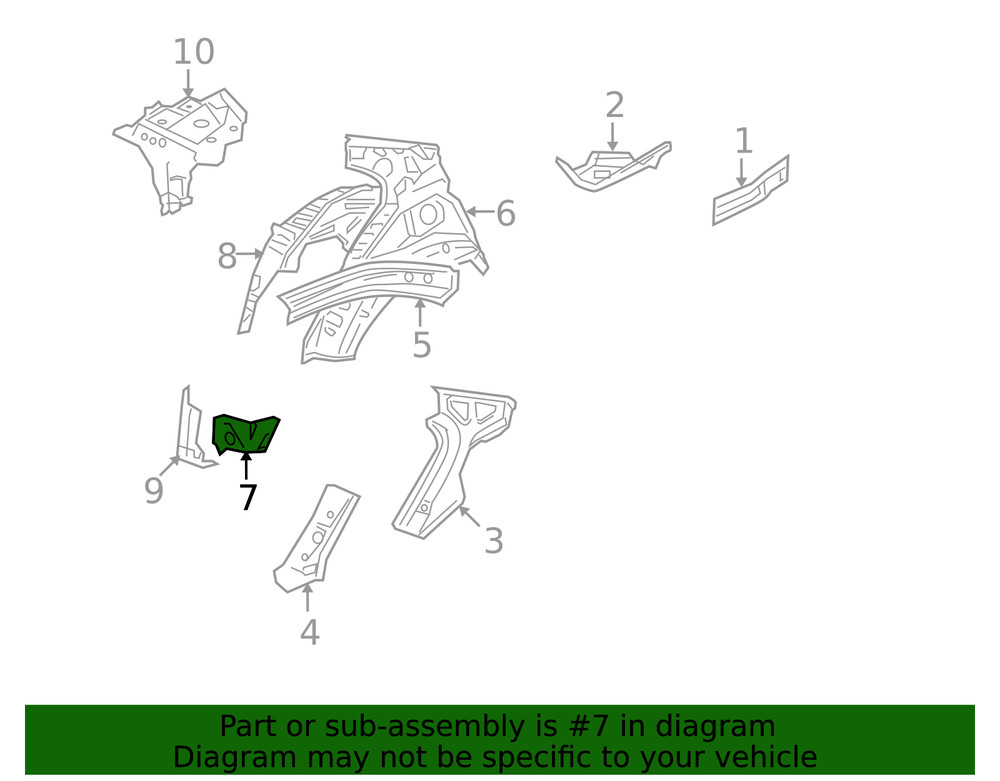 10

2

1

6

8

5

9

7

3

4

Part or sub-assembly is #7 in diagram
Diagram may not be specific to your vehicle