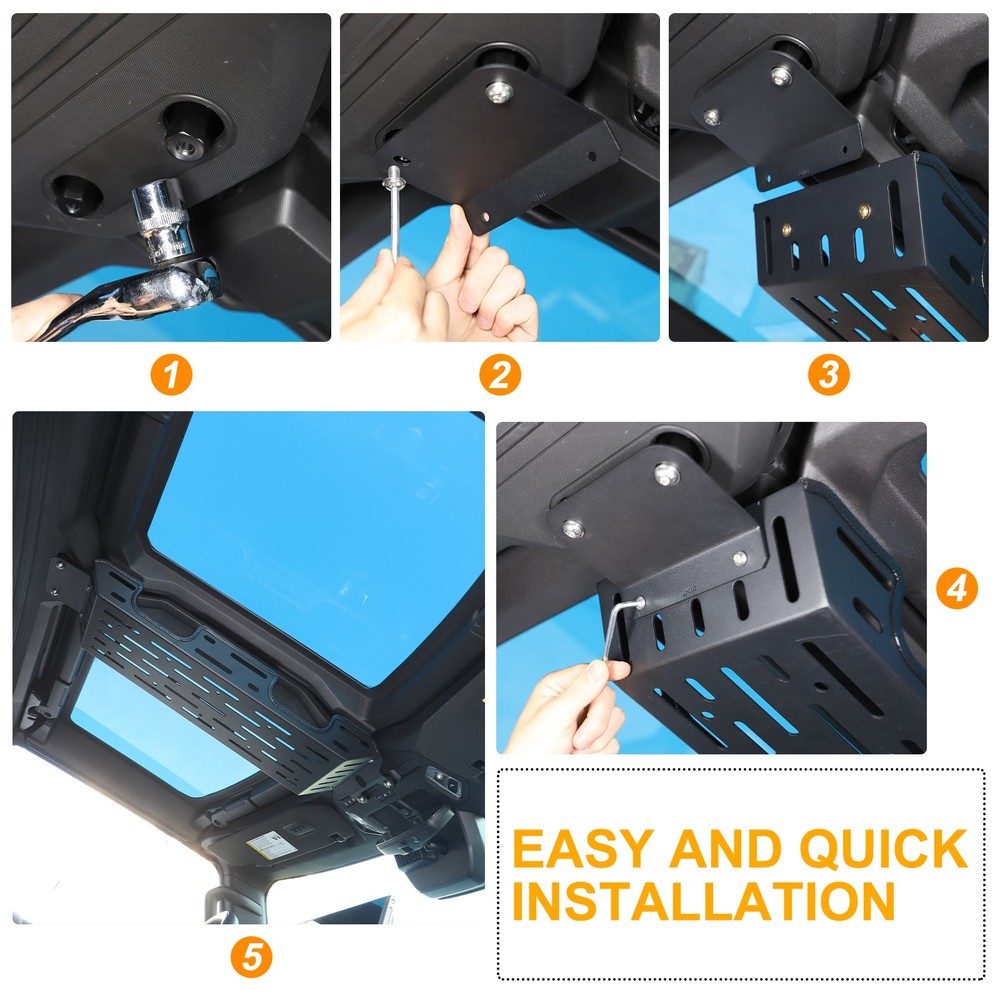 1

2

3

4

5

EASY AND QUICK INSTALLATION