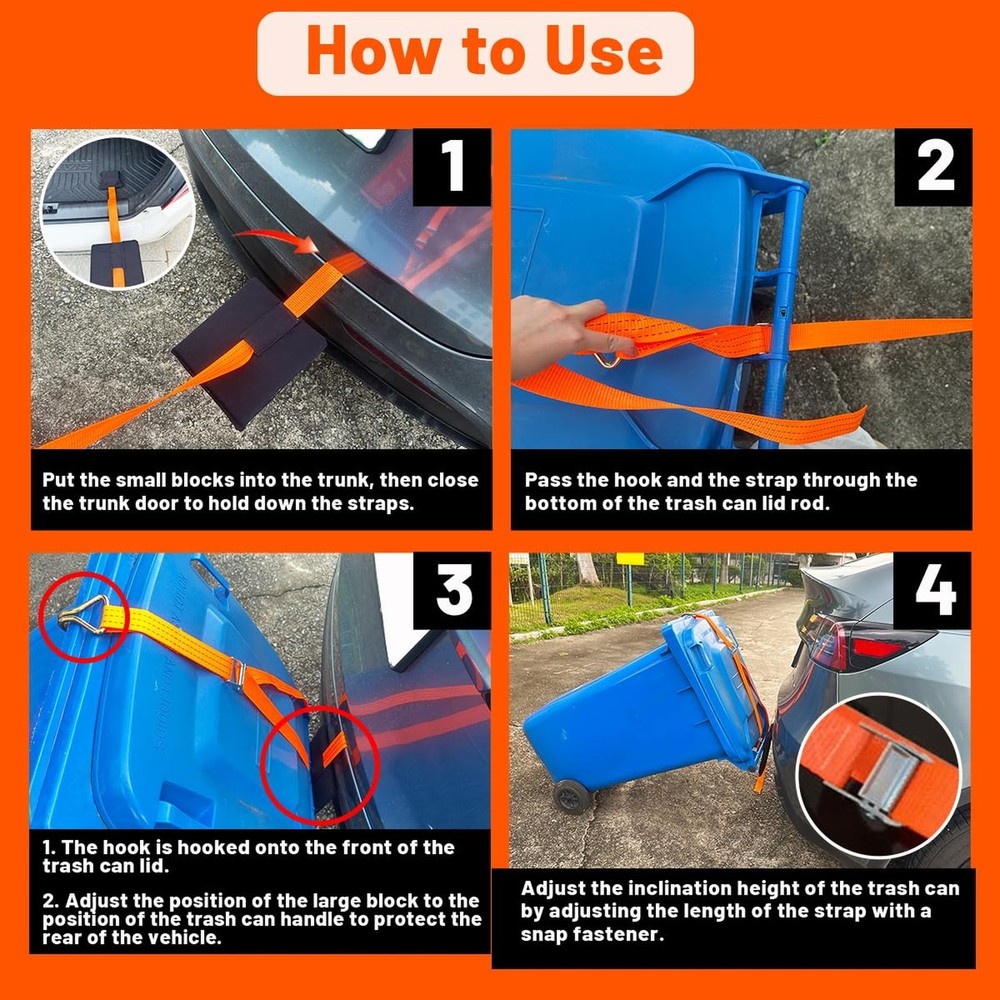 How to Use

1

Put the small blocks into the trunk, then close the trunk door to hold down the straps.

2

Pass the hook and the strap through the bottom of the trash can lid rod.

3

1. The hook is hooked onto the front of the trash can lid.

2. Adjust the position of the large block to the position of the trash can handle to protect the rear of the vehicle.

4

Adjust the inclination height of the trash can by adjusting the length of the strap with a snap fastener.