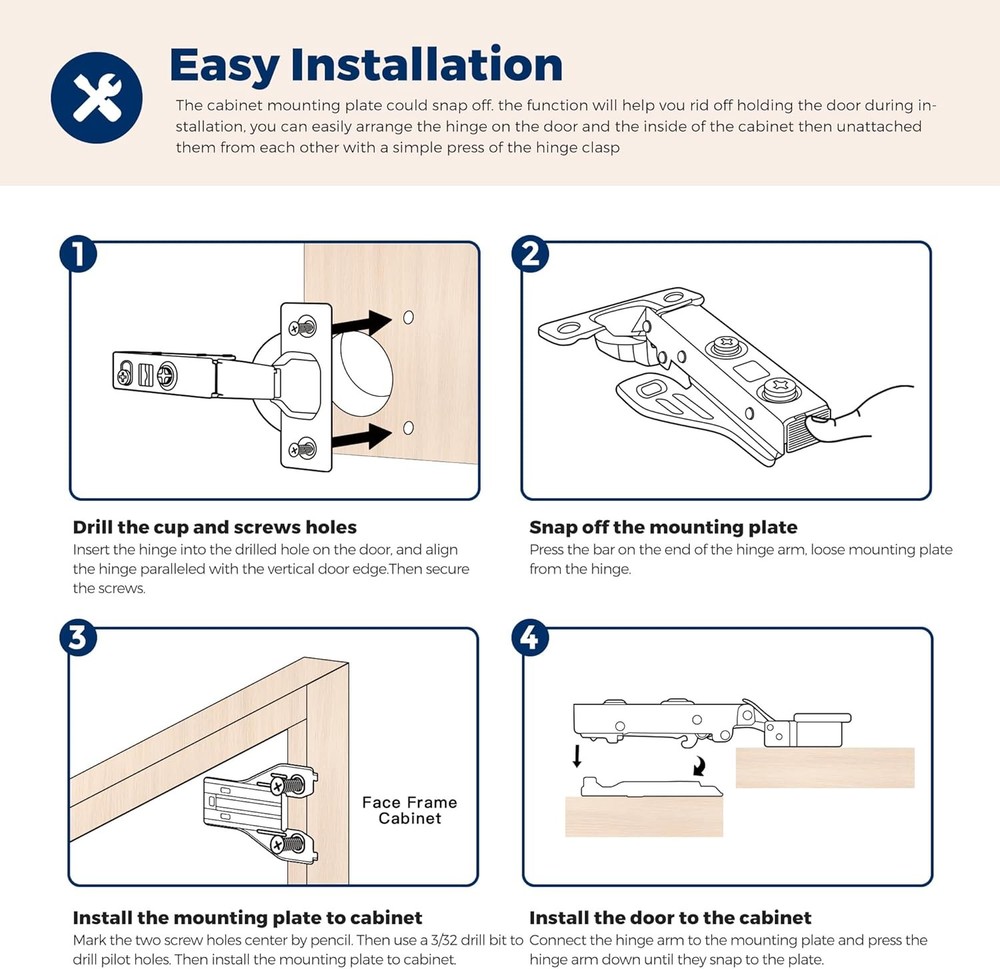 Easy Installation

The cabinet mounting plate could snap off. the function will help you rid off holding the door during installation, you can easily arrange the hinge on the door and the inside of the cabinet then unattached them from each other with a simple press of the hinge clasp

1

Drill the cup and screws holes
Insert the hinge into the drilled hole on the door, and align the hinge paralleled with the vertical door edge.Then secure the screws.

2

Snap off the mounting plate
Press the bar on the end of the hinge arm, loose mounting plate from the hinge.

3

Face Frame Cabinet

Install the mounting plate to cabinet
Mark the two screw holes center by pencil. Then use a 3/32 drill bit to drill pilot holes. Then install the mounting plate to cabinet.

4

Install the door to the cabinet
Connect the hinge arm to the mounting plate and press the hinge arm down until they snap to the plate.