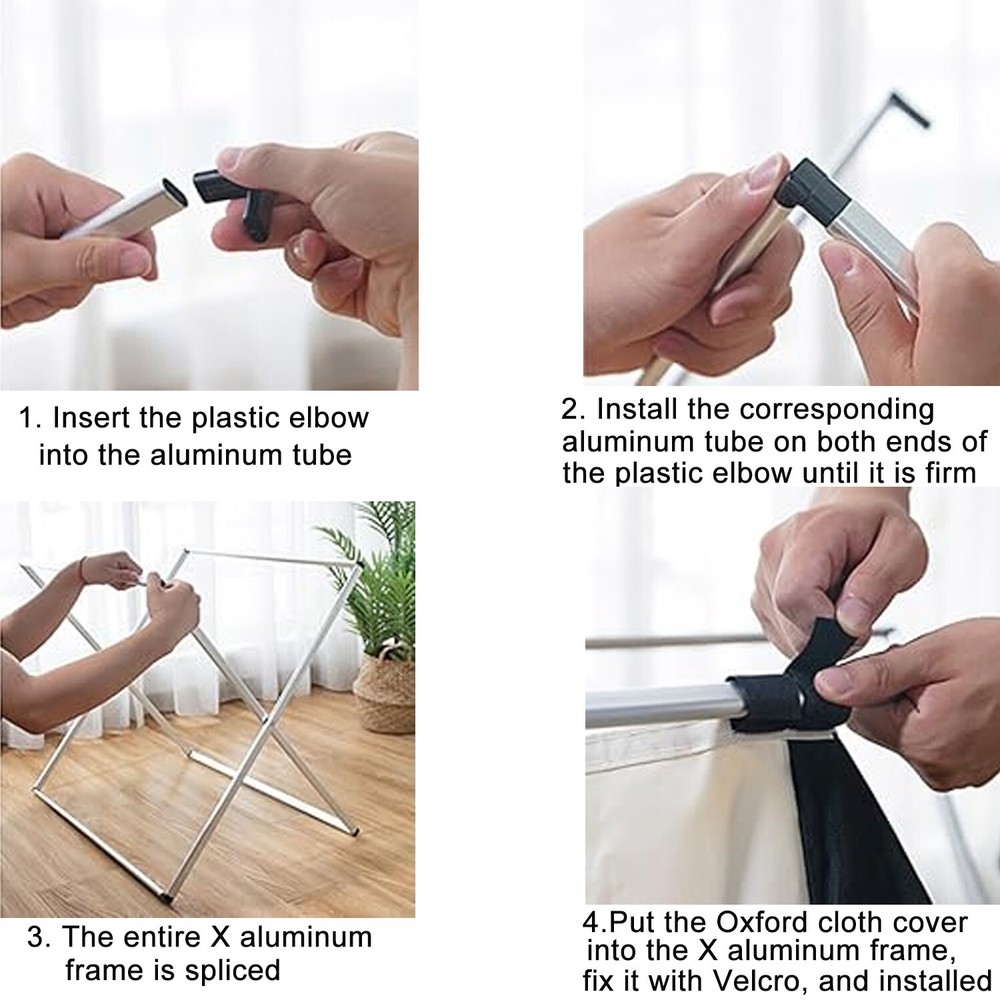 1. Insert the plastic elbow into the aluminum tube

2. Install the corresponding aluminum tube on both ends of the plastic elbow until it is firm

3. The entire X aluminum frame is spliced

4.Put the Oxford cloth cover into the X aluminum frame, fix it with Velcro, and installed