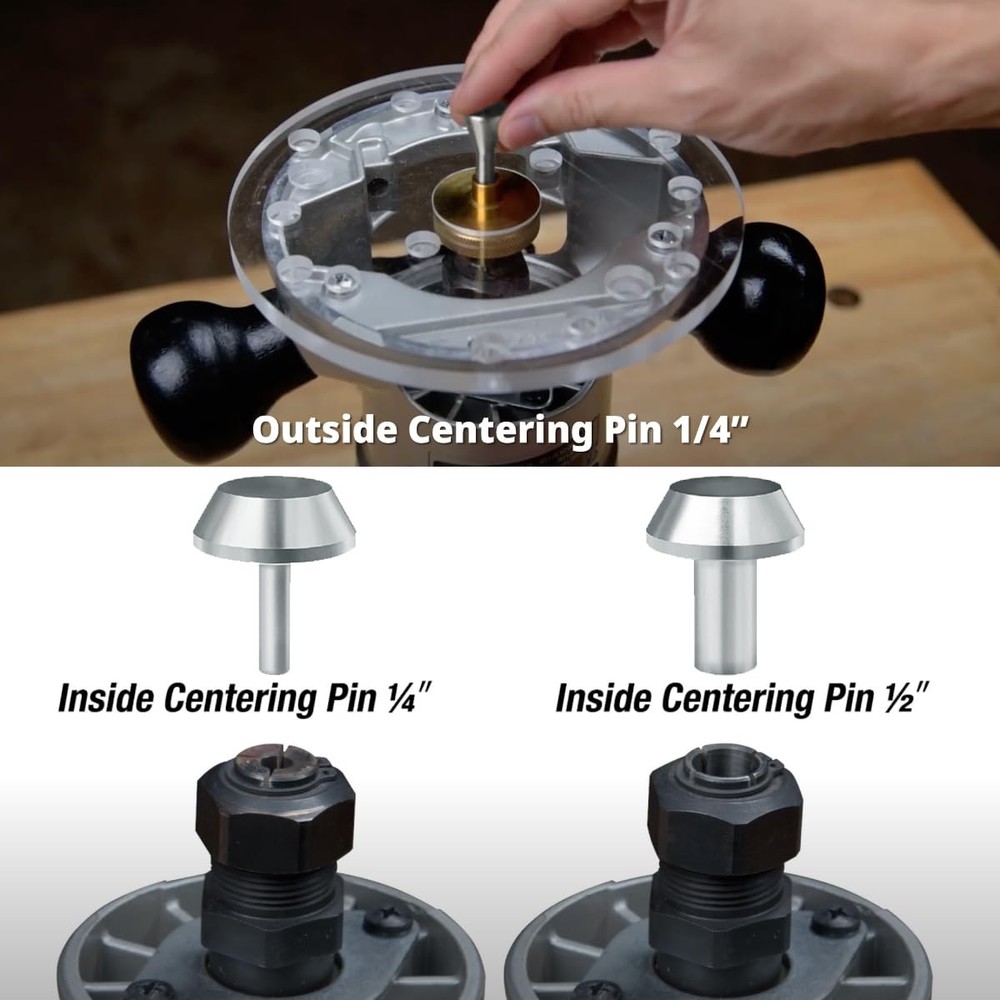 Outside Centering Pin 1/4"

Inside Centering Pin ¼"

Inside Centering Pin ½"