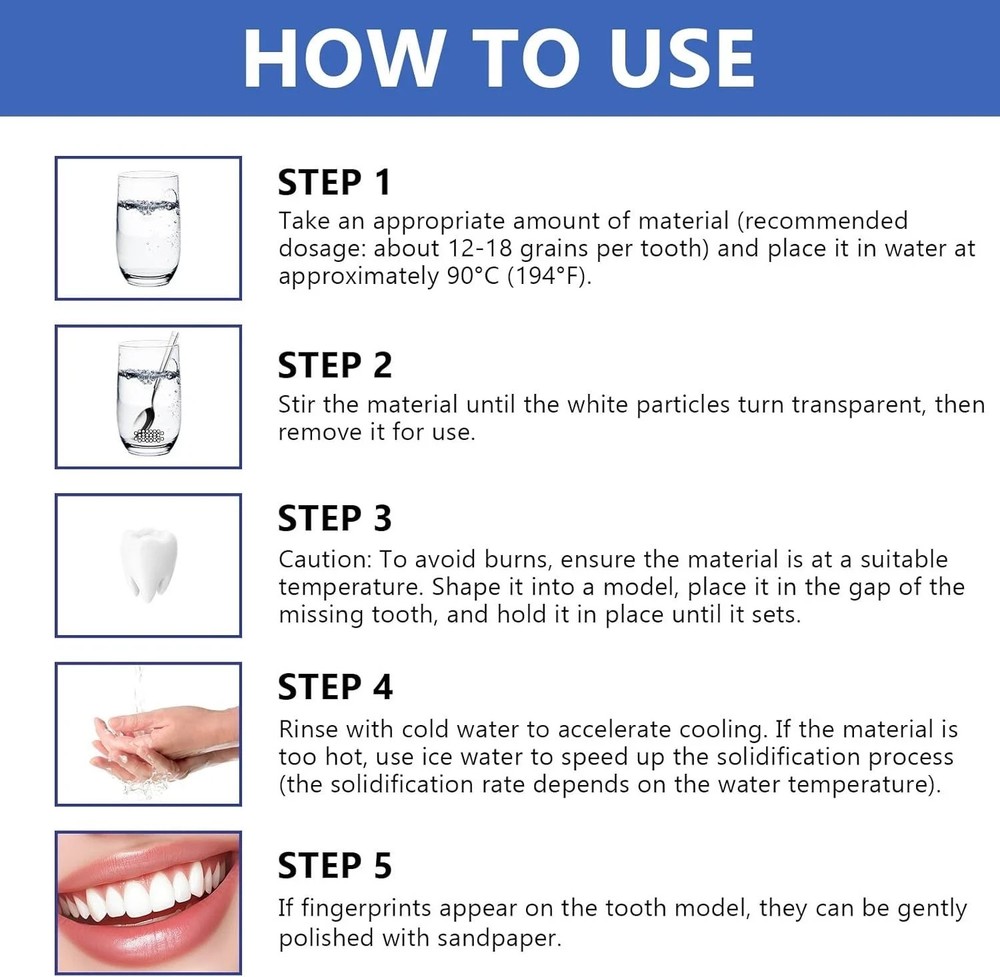 HOW TO USE

STEP 1
Take an appropriate amount of material (recommended dosage: about 12-18 grains per tooth) and place it in water at approximately 90°C (194°F).

STEP 2
Stir the material until the white particles turn transparent, then remove it for use.

STEP 3
Caution: To avoid burns, ensure the material is at a suitable temperature. Shape it into a model, place it in the gap of the missing tooth, and hold it in place until it sets.

STEP 4
Rinse with cold water to accelerate cooling. If the material is too hot, use ice water to speed up the solidification process (the solidification rate depends on the water temperature).

STEP 5
If fingerprints appear on the tooth model, they can be gently polished with sandpaper.