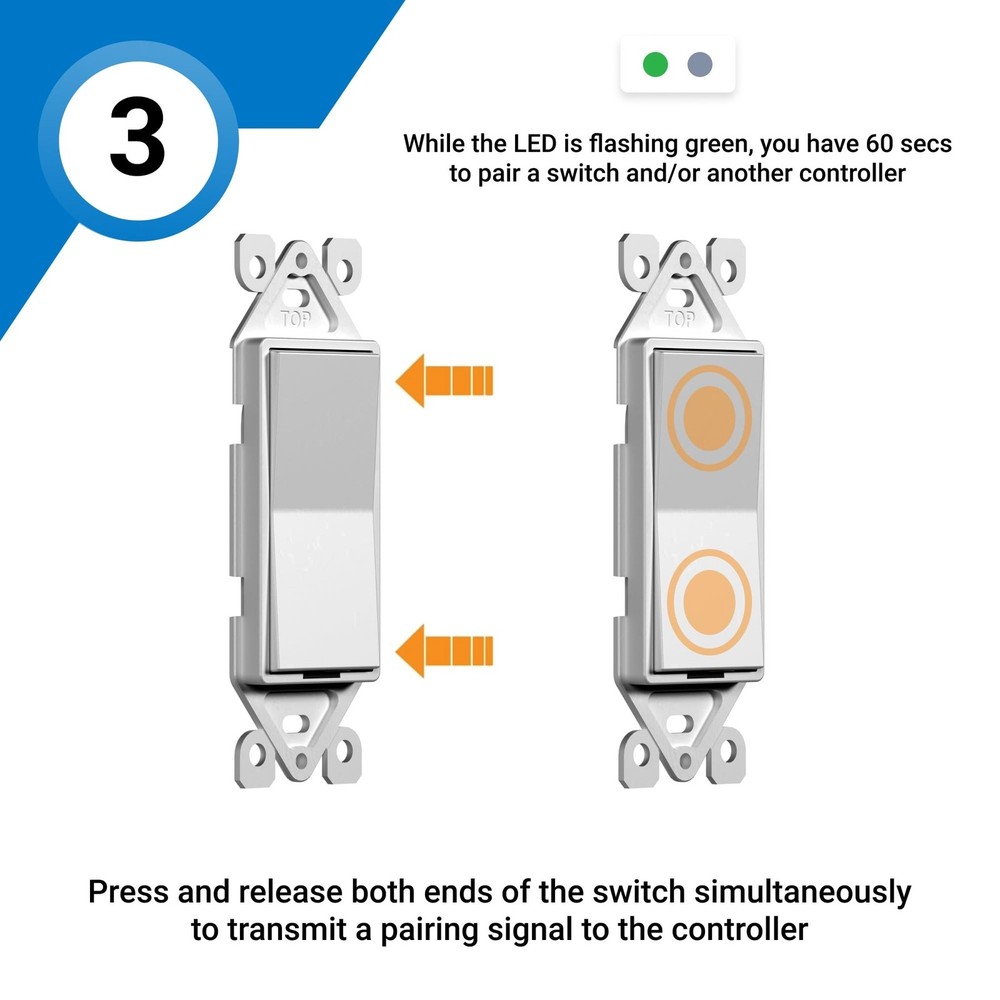 3

While the LED is flashing green, you have 60 secs to pair a switch and/or another controller

TOP

TOP

Press and release both ends of the switch simultaneously to transmit a pairing signal to the controller