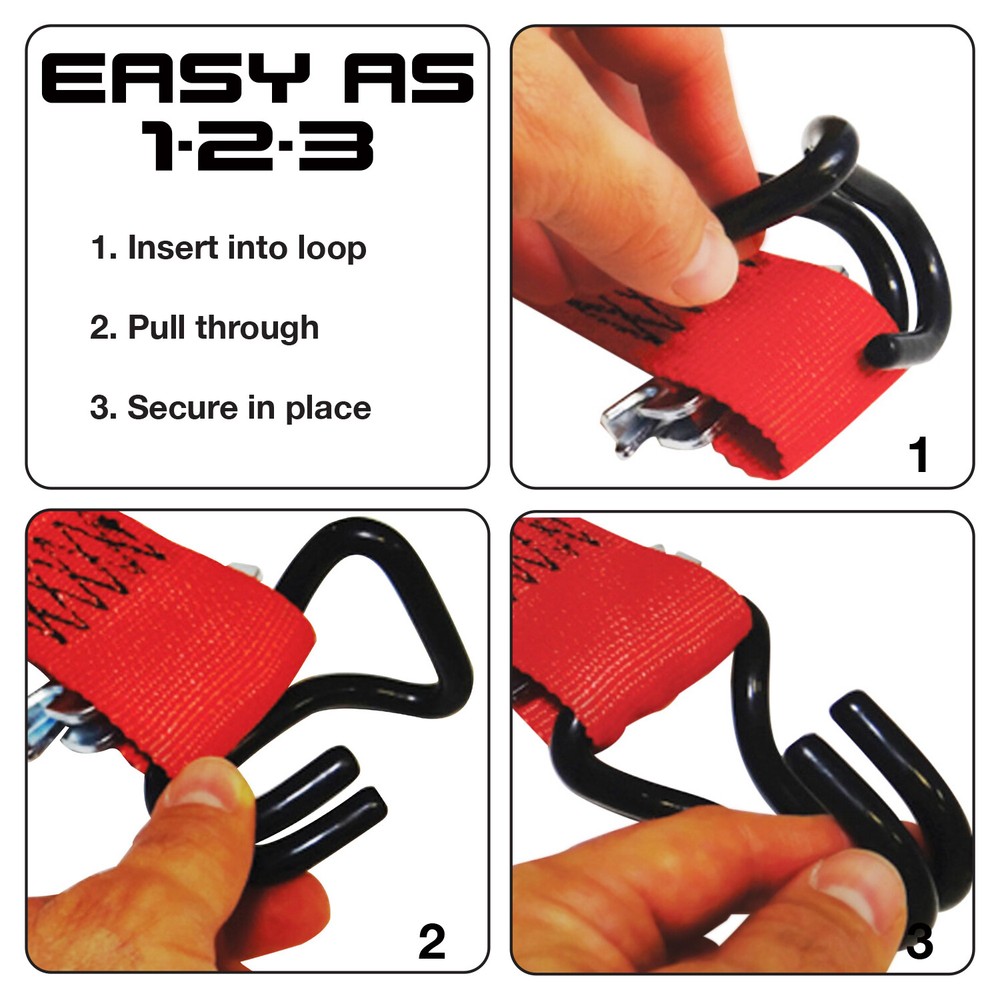 EASY AS
1·2·3

1. Insert into loop

2. Pull through

3. Secure in place

1

2

3