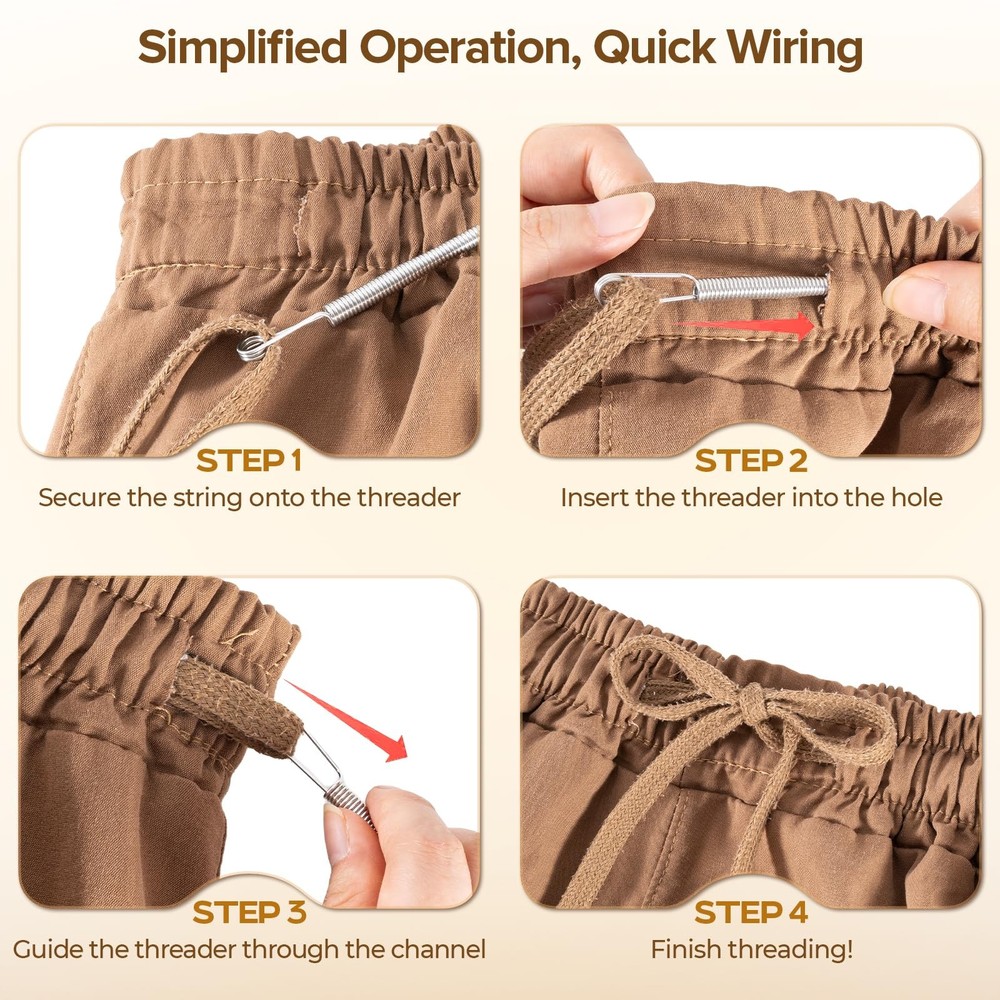 Simplified Operation, Quick Wiring

STEP 1
Secure the string onto the threader

STEP 2
Insert the threader into the hole

STEP 3
Guide the threader through the channel

STEP 4
Finish threading!