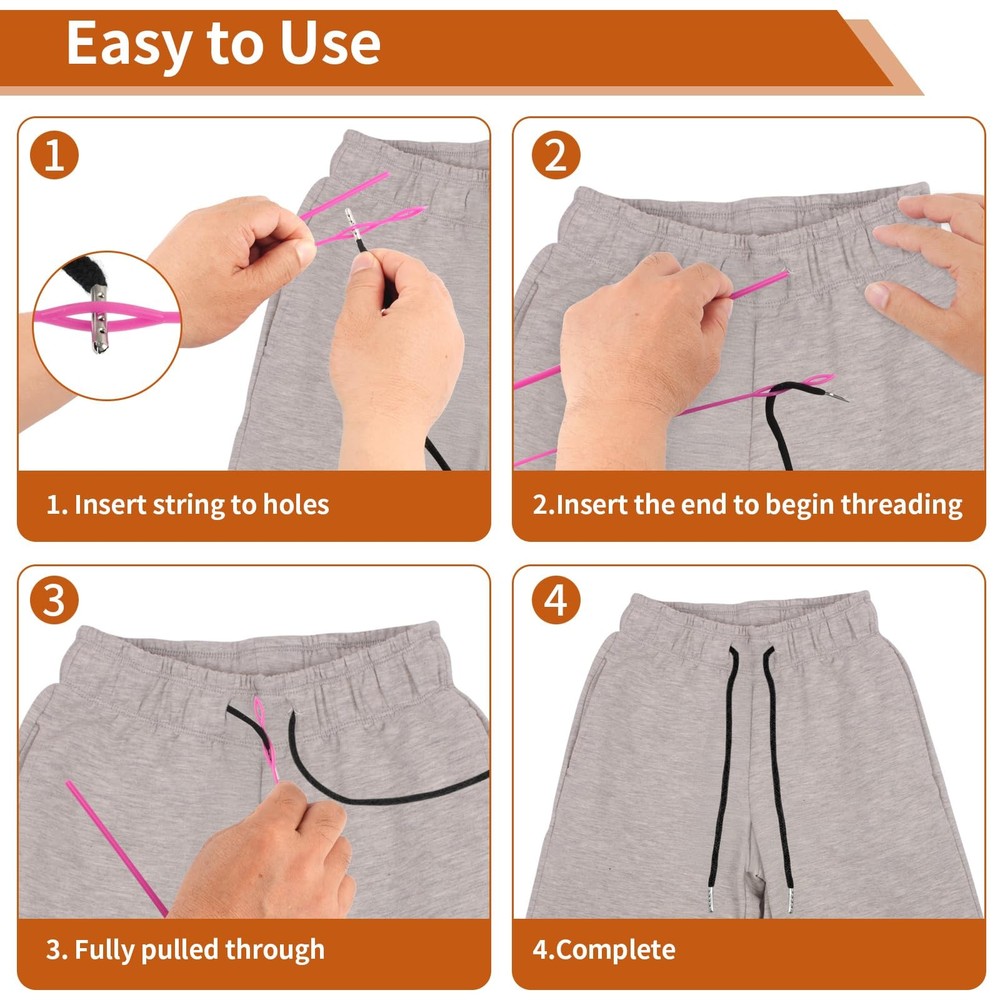 Easy to Use

1

1. Insert string to holes

2

2.Insert the end to begin threading

3

3. Fully pulled through

4

4.Complete