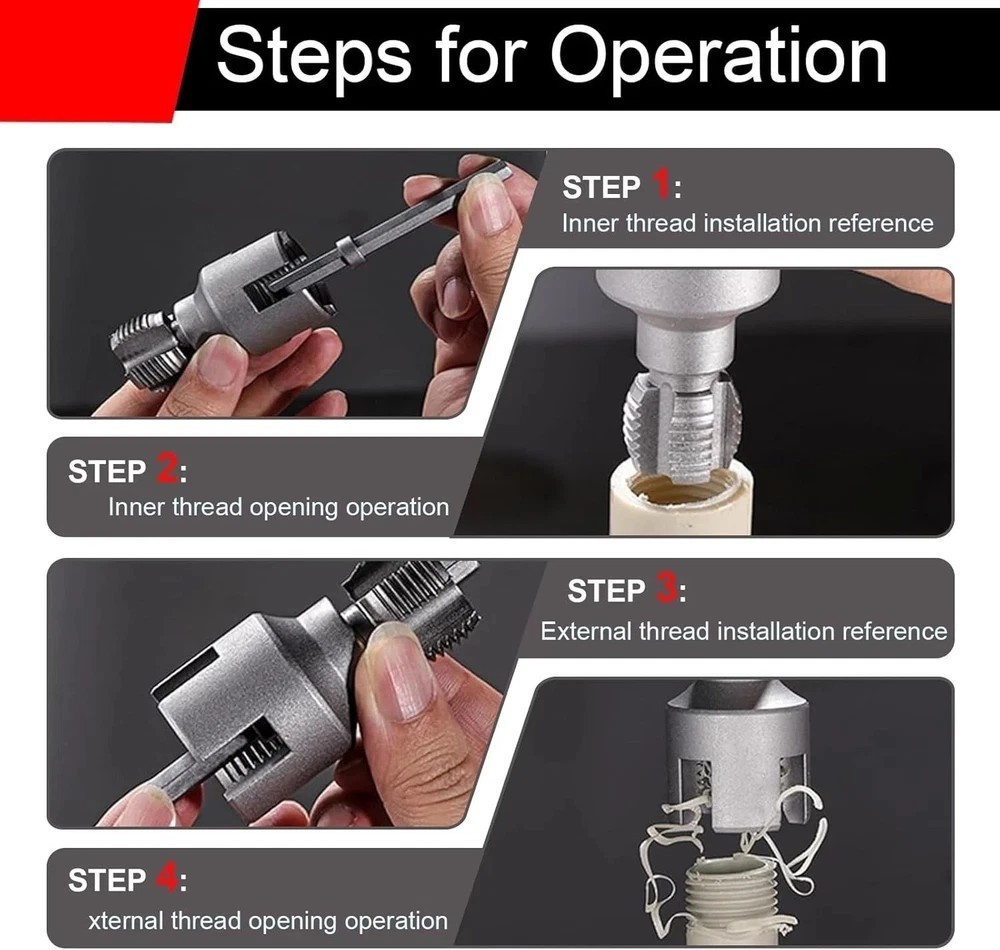 Steps for Operation

STEP 1:
Inner thread installation reference

STEP 2:
Inner thread opening operation

STEP 3:
External thread installation reference

STEP 4:
xternal thread opening operation