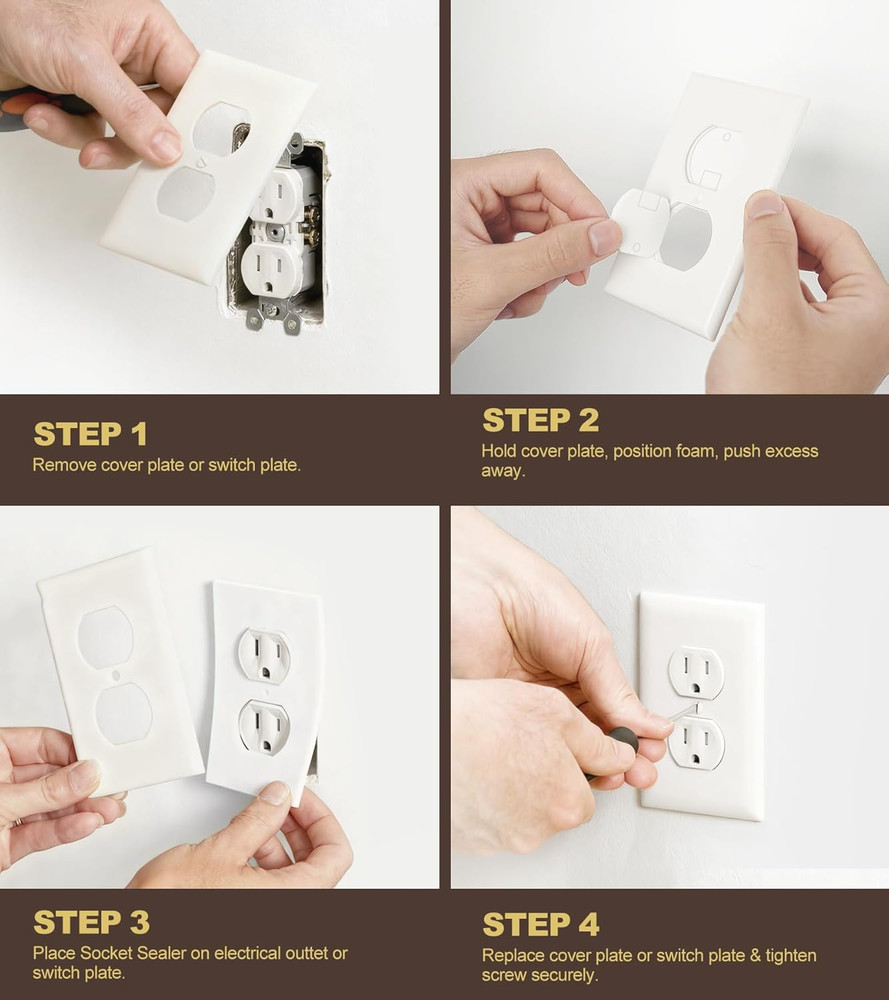 STEP 1
Remove cover plate or switch plate.

STEP 2
Hold cover plate, position foam, push excess away.

STEP 3
Place Socket Sealer on electrical outtet or switch plate.

STEP 4
Replace cover plate or switch plate & tighten screw securely.