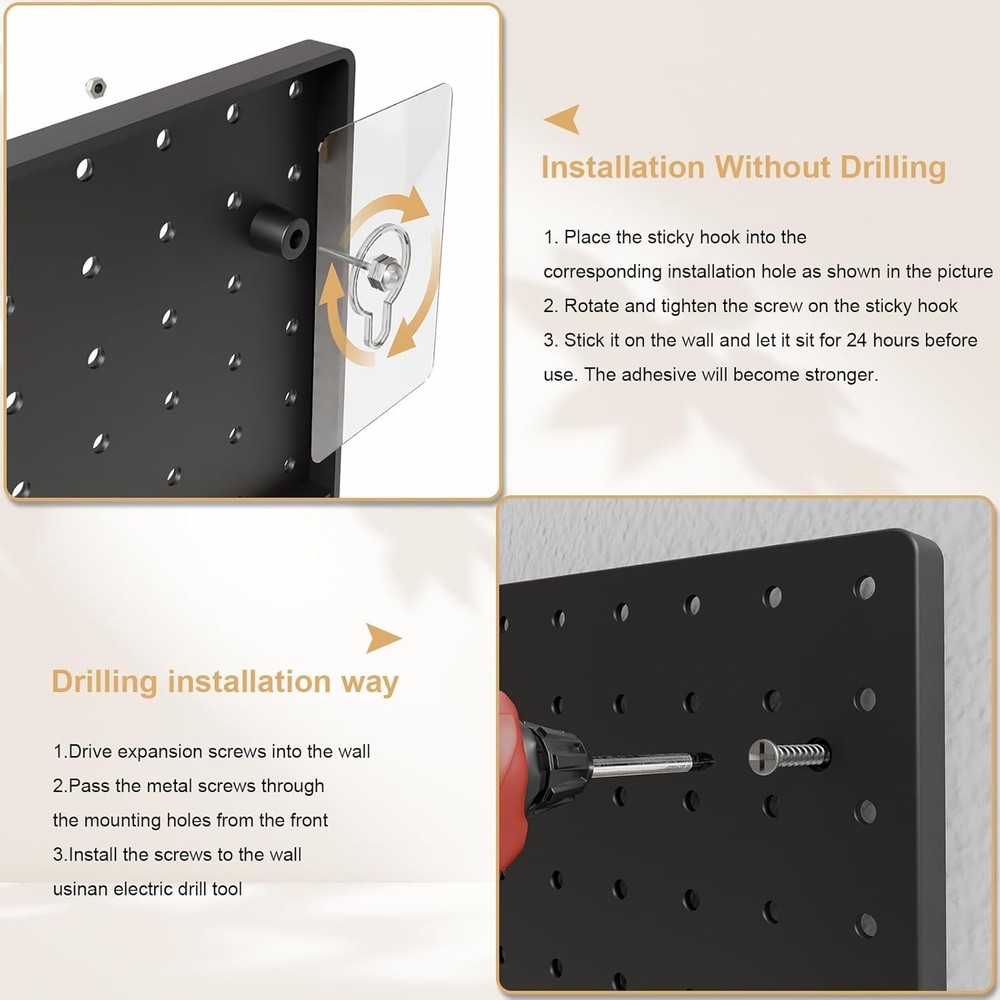 Installation Without Drilling

1. Place the sticky hook into the corresponding installation hole as shown in the picture
2. Rotate and tighten the screw on the sticky hook
3. Stick it on the wall and let it sit for 24 hours before use. The adhesive will become stronger.

Drilling installation way

1.Drive expansion screws into the wall
2.Pass the metal screws through the mounting holes from the front
3.Install the screws to the wall usinan electric drill tool