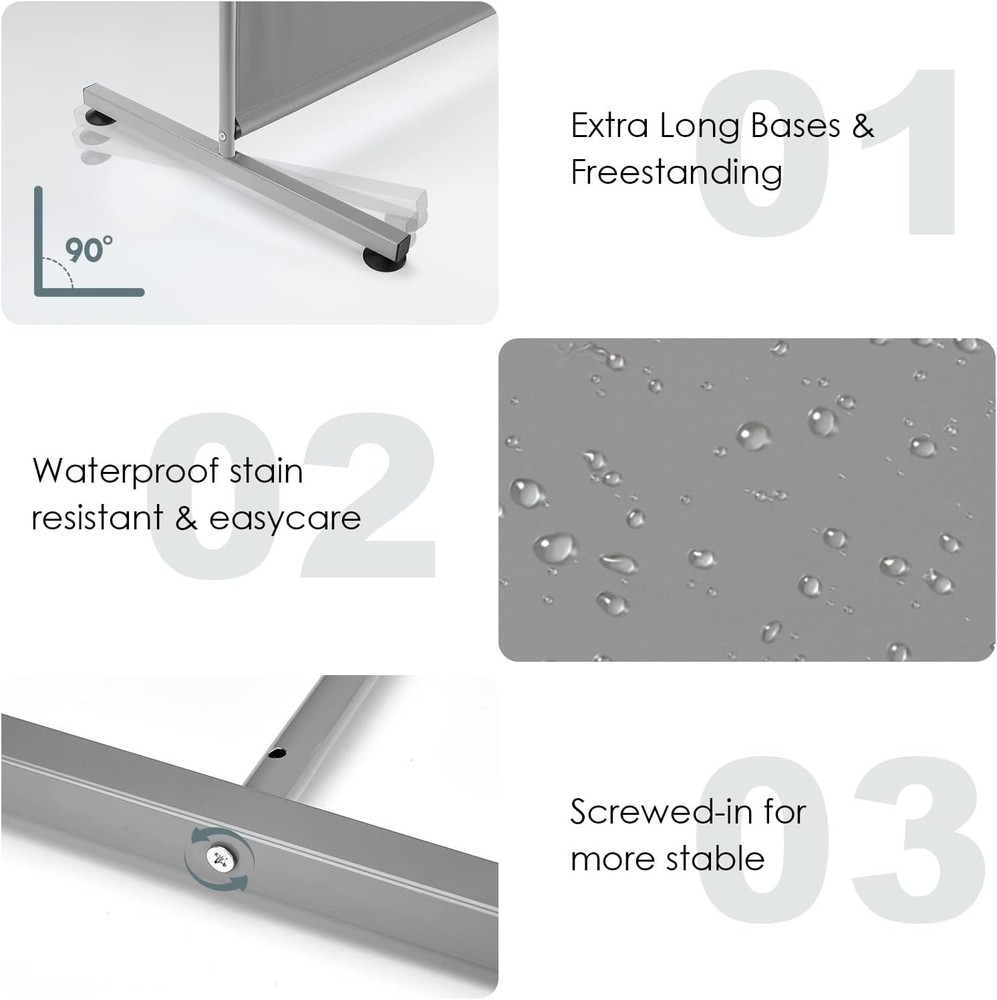 90°

01

Extra Long Bases & Freestanding

02

Waterproof stain resistant & easycare

03

Screwed-in for more stable