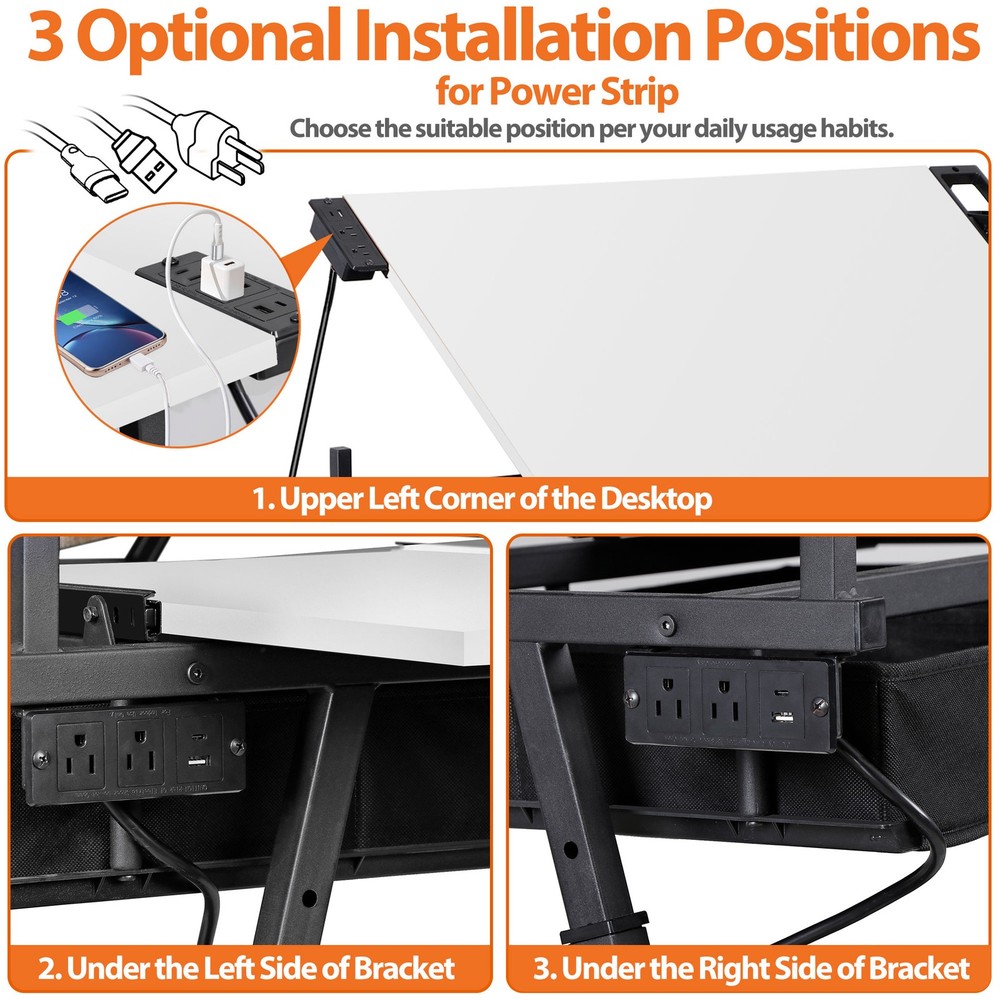 3 Optional Installation Positions
for Power Strip
Choose the suitable position per your daily usage habits.

1. Upper Left Corner of the Desktop

2. Under the Left Side of Bracket

3. Under the Right Side of Bracket