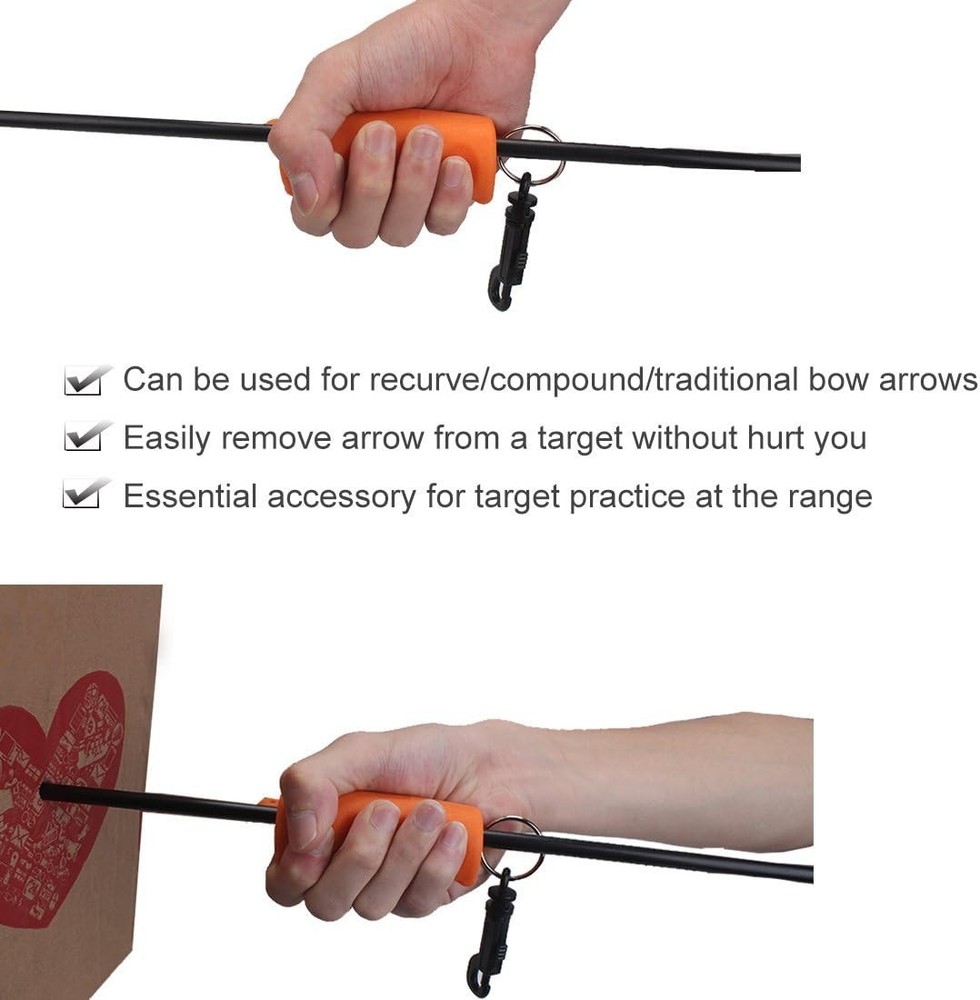 Can be used for recurve/compound/traditional bow arrows
Easily remove arrow from a target without hurt you
Essential accessory for target practice at the range