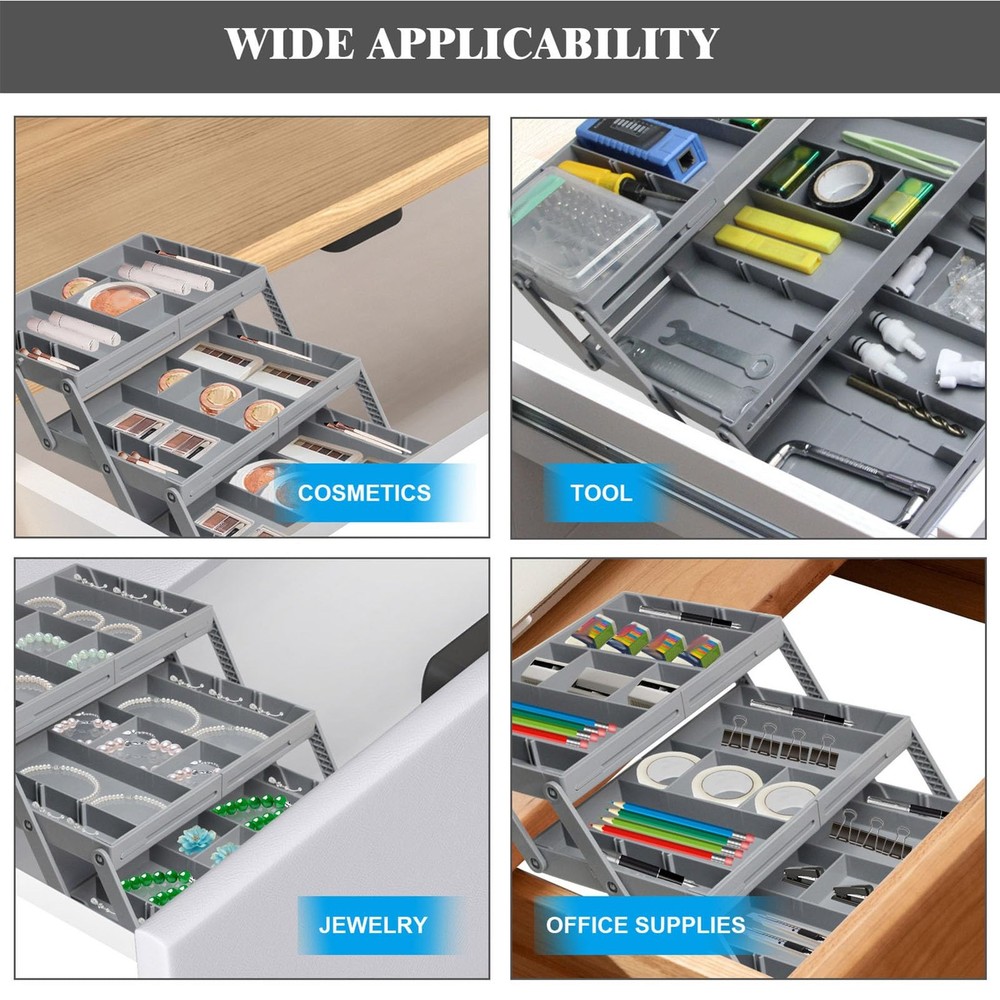 WIDE APPLICABILITY

COSMETICS

TOOL

JEWELRY

OFFICE SUPPLIES