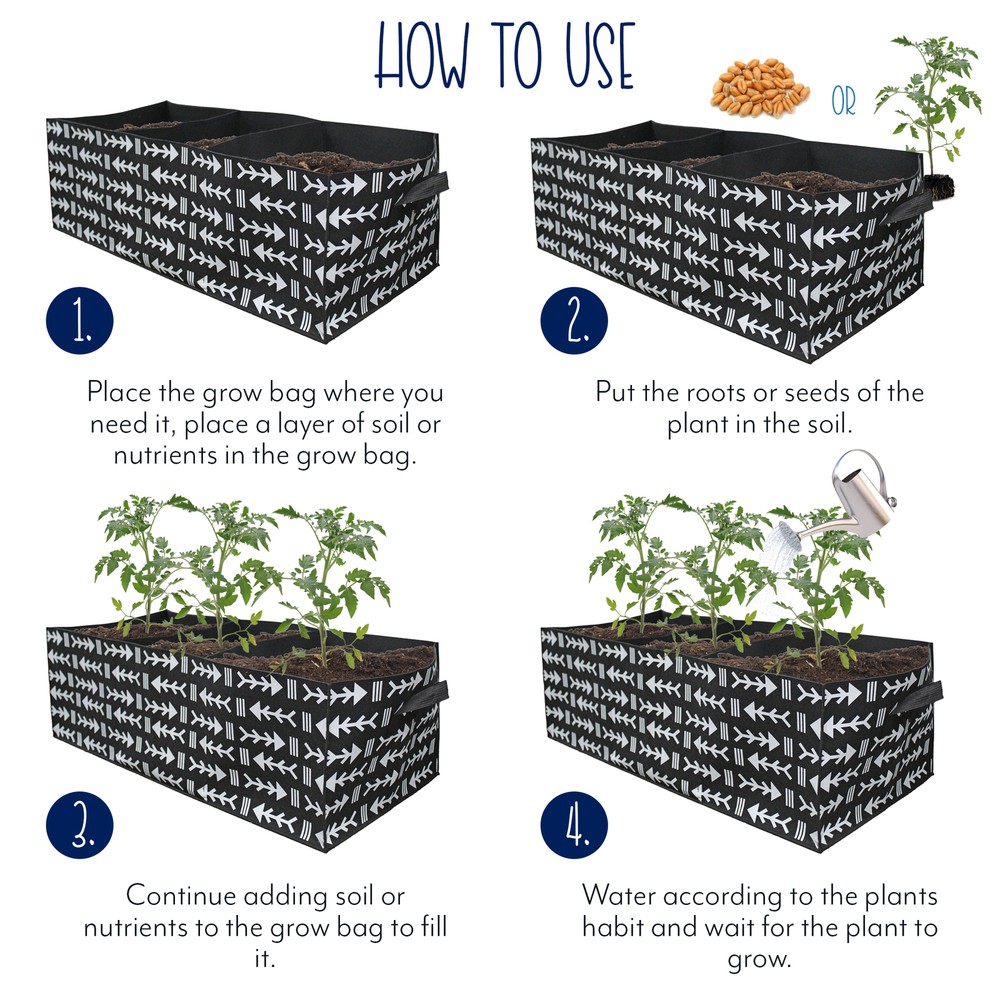 HOW TO USE

OR

1.

Place the grow bag where you need it, place a layer of soil or nutrients in the grow bag.

2.

Put the roots or seeds of the plant in the soil.

3.

Continue adding soil or nutrients to the grow bag to fill it.

4.

Water according to the plants habit and wait for the plant to grow.