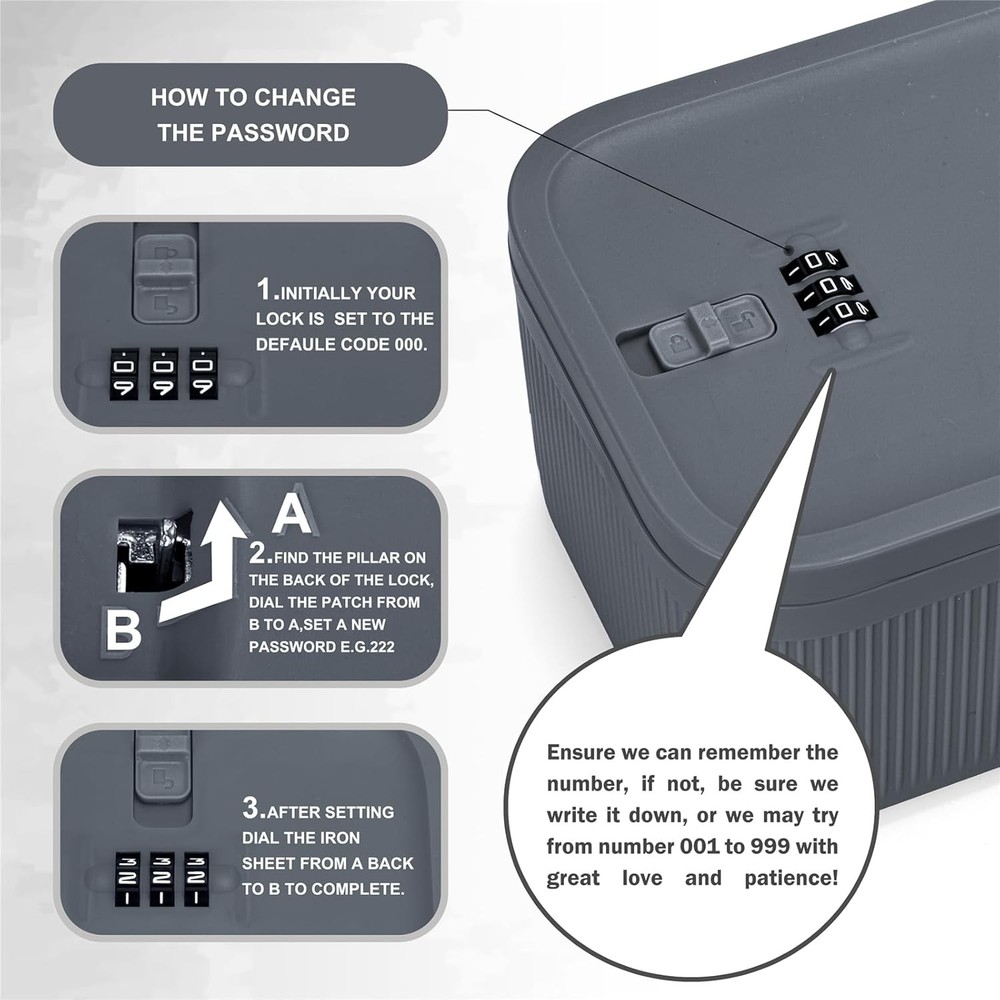 HOW TO CHANGE THE PASSWORD

1.INITIALLY YOUR LOCK IS SET TO THE DEFAULE CODE 000.

A

B

2.FIND THE PILLAR ON THE BACK OF THE LOCK, DIAL THE PATCH FROM B TO A,SET A NEW PASSWORD E.G.222

3.AFTER SETTING DIAL THE IRON SHEET FROM A BACK TO B TO COMPLETE.

Ensure we can remember the number, if not, be sure we write it down, or we may try from number 001 to 999 with great love and patience!