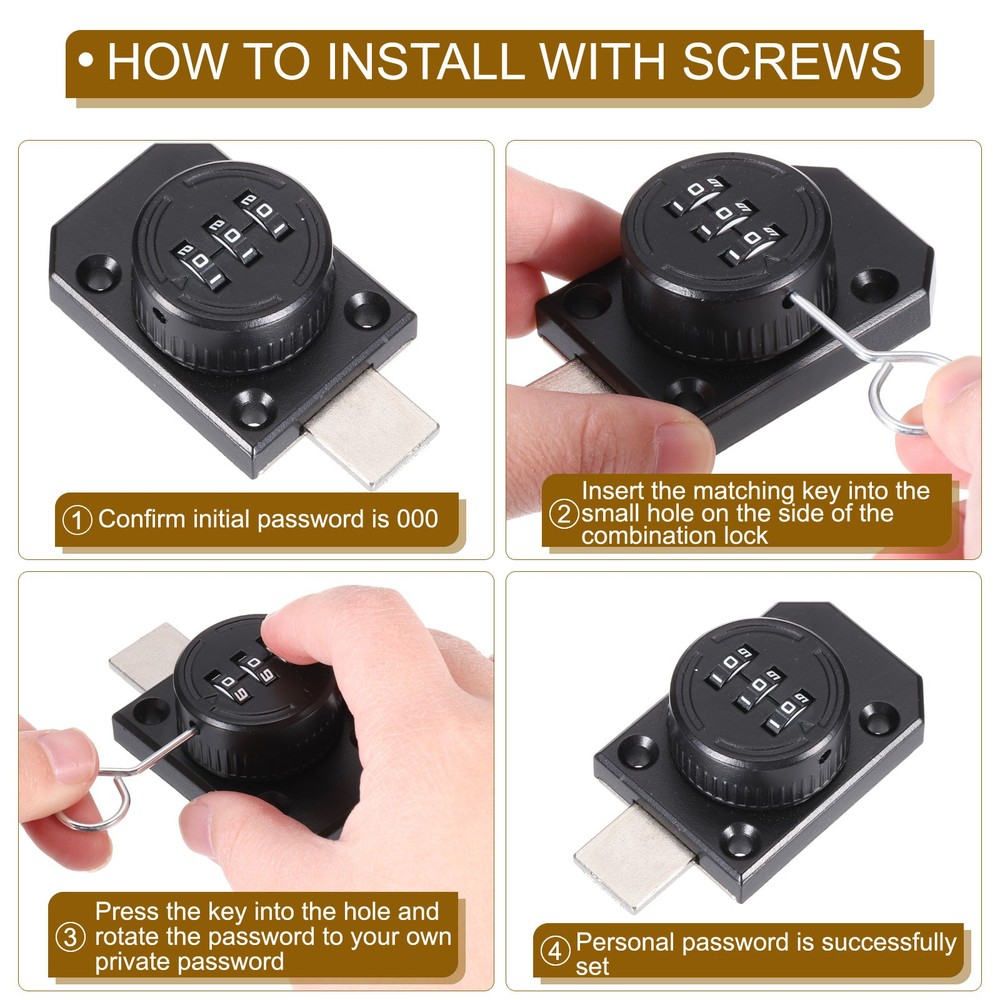 • HOW TO INSTALL WITH SCREWS

① Confirm initial password is 000

② Insert the matching key into the small hole on the side of the combination lock

③ Press the key into the hole and rotate the password to your own private password

④ Personal password is successfully set