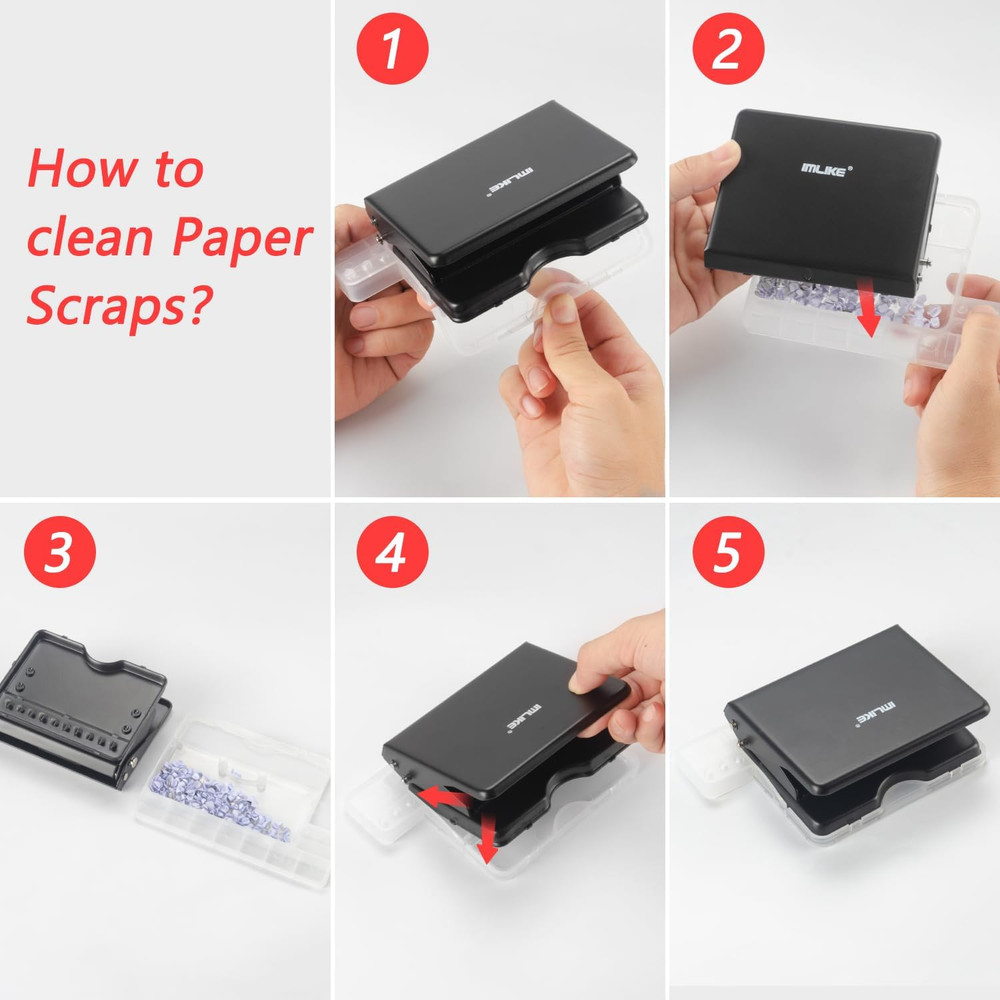 How to clean Paper Scraps?

1

IMLIKE®

2

IMLIKE®

3

4

IMLIKE®

5

IMLIKE®