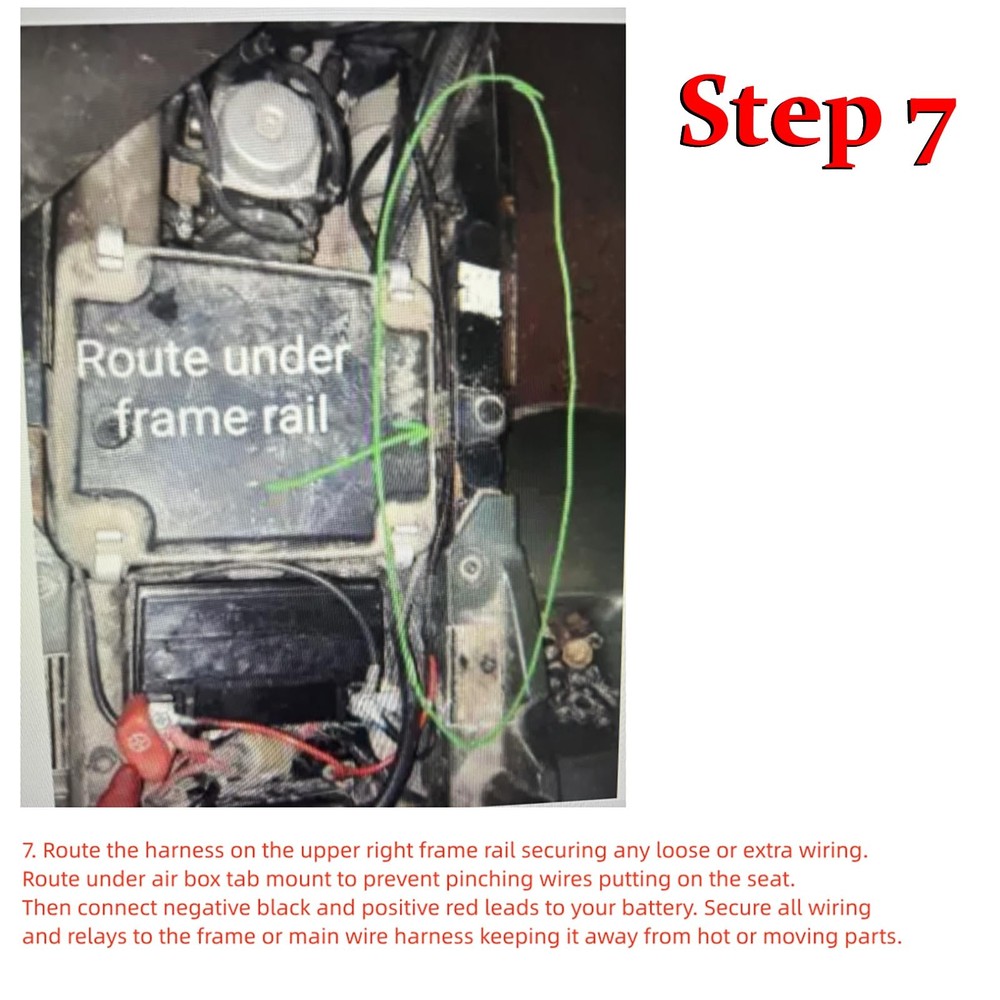 Step 7

Route under frame rail

7. Route the harness on the upper right frame rail securing any loose or extra wiring. Route under air box tab mount to prevent pinching wires putting on the seat. Then connect negative black and positive red leads to your battery. Secure all wiring and relays to the frame or main wire harness keeping it away from hot or moving parts.