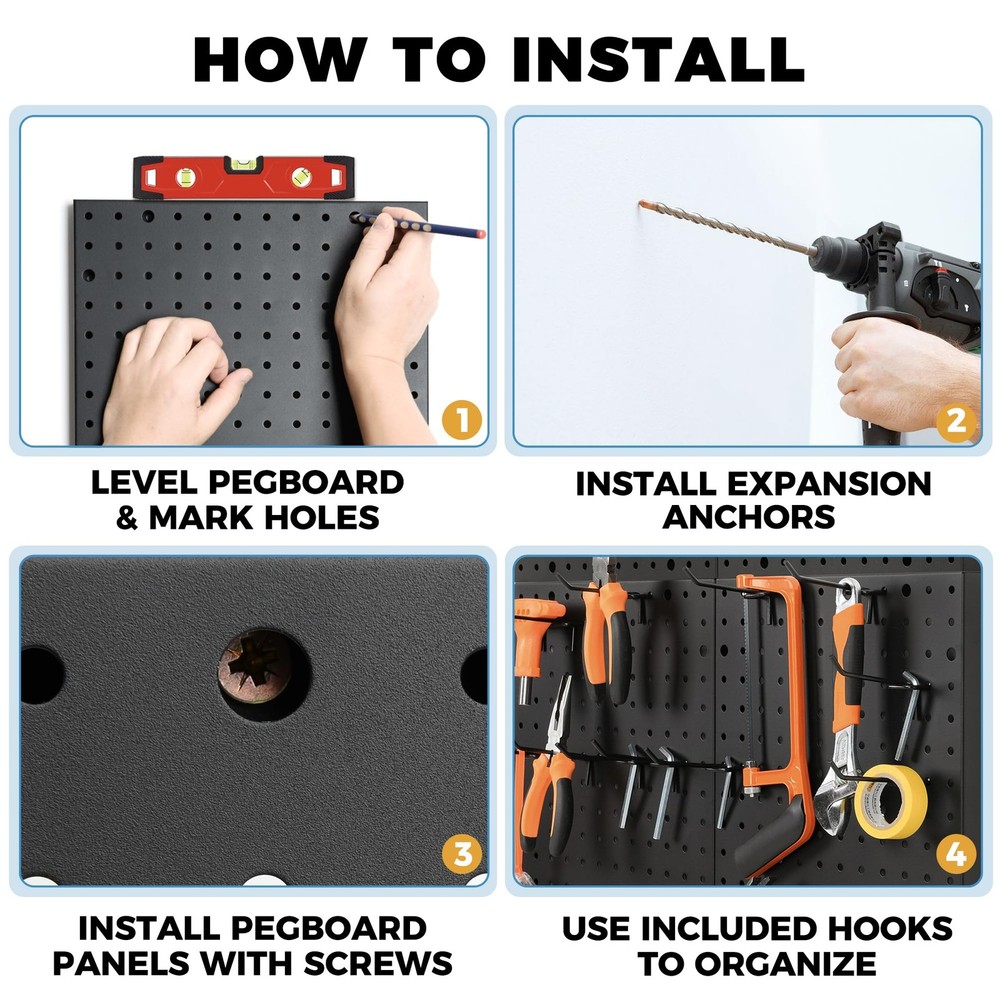 HOW TO INSTALL

1

LEVEL PEGBOARD & MARK HOLES

2

INSTALL EXPANSION ANCHORS

3

INSTALL PEGBOARD PANELS WITH SCREWS

4

USE INCLUDED HOOKS TO ORGANIZE