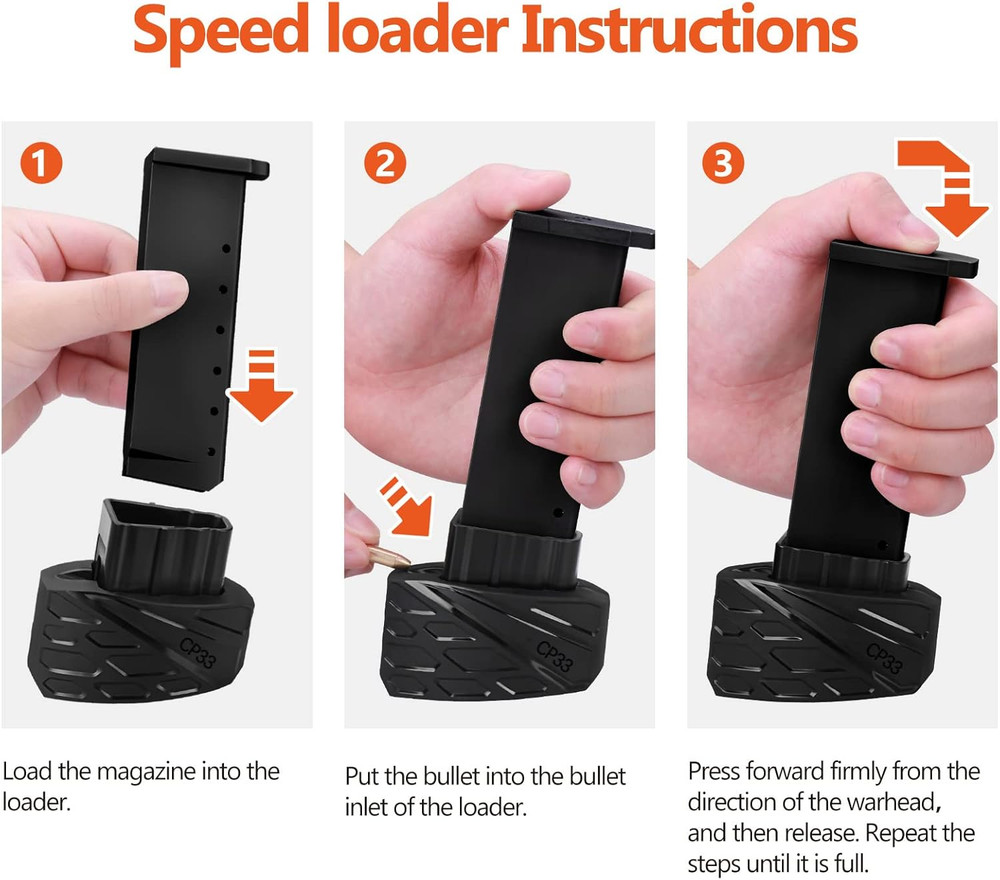 Speed loader Instructions

1

CP33

Load the magazine into the loader.

2

CP33

Put the bullet into the bullet inlet of the loader.

3

CP33

Press forward firmly from the direction of the warhead, and then release. Repeat the steps until it is full.