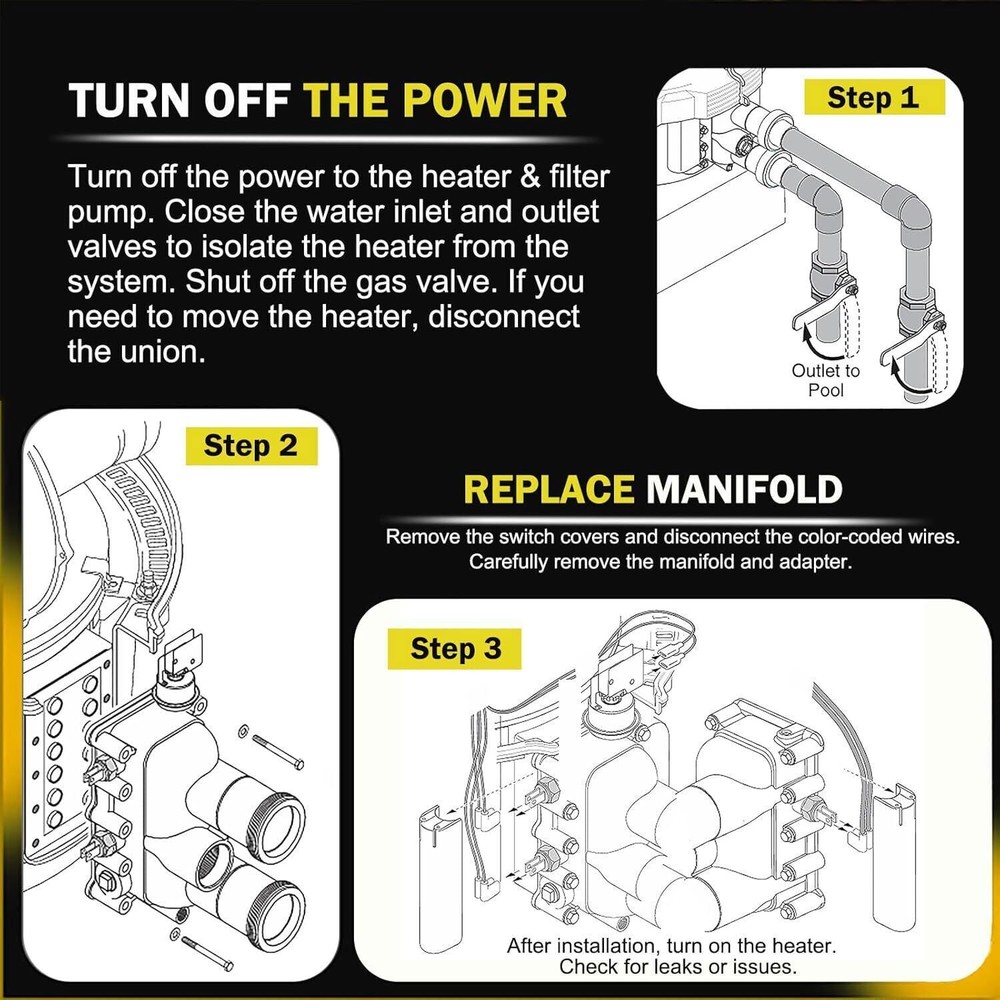 TURN OFF THE POWER

Turn off the power to the heater & filter pump. Close the water inlet and outlet valves to isolate the heater from the system. Shut off the gas valve. If you need to move the heater, disconnect the union.

Step 1

Outlet to Pool

Step 2

REPLACE MANIFOLD

Remove the switch covers and disconnect the color-coded wires. Carefully remove the manifold and adapter.

Step 3

After installation, turn on the heater. Check for leaks or issues.