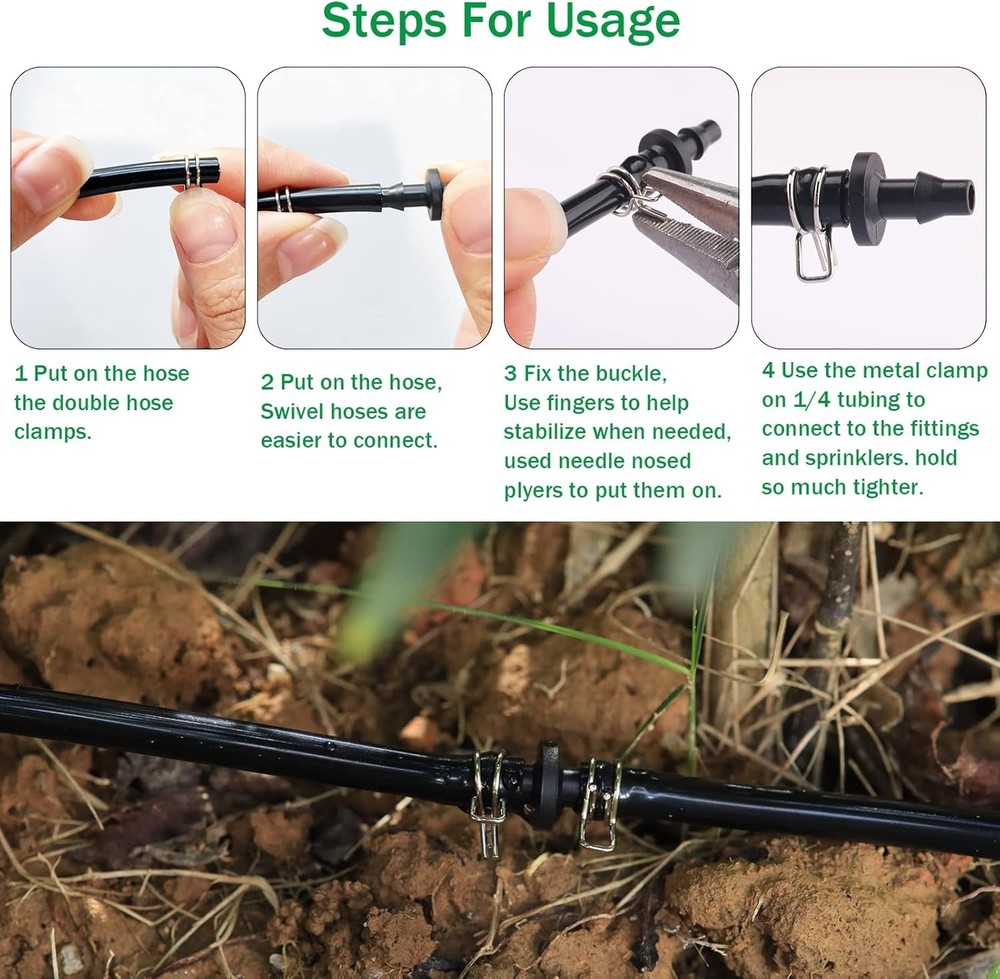 Steps For Usage

1 Put on the hose the double hose clamps.

2 Put on the hose, Swivel hoses are easier to connect.

3 Fix the buckle, Use fingers to help stabilize when needed, used needle nosed plyers to put them on.

4 Use the metal clamp on 1/4 tubing to connect to the fittings and sprinklers. hold so much tighter.