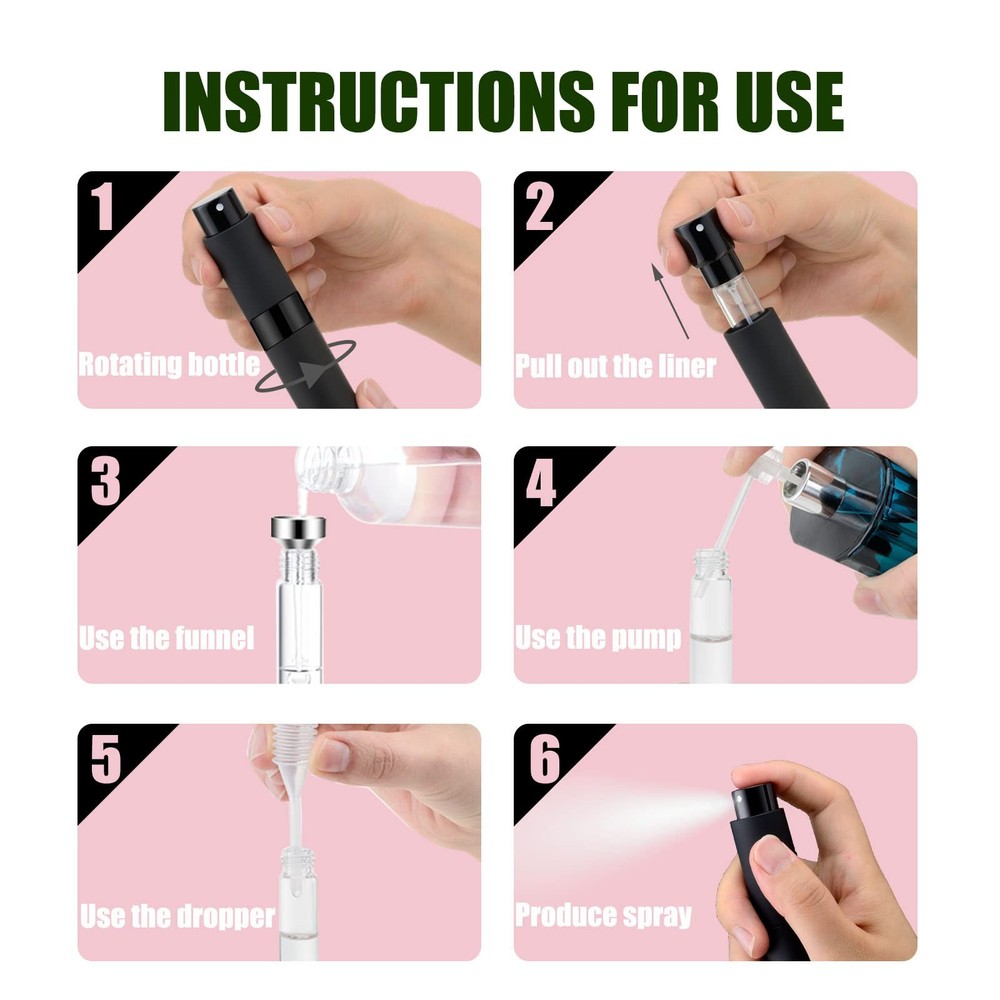 INSTRUCTIONS FOR USE

1
Rotating bottle

2
Pull out the liner

3
Use the funnel

4
Use the pump

5
Use the dropper

6
Produce spray