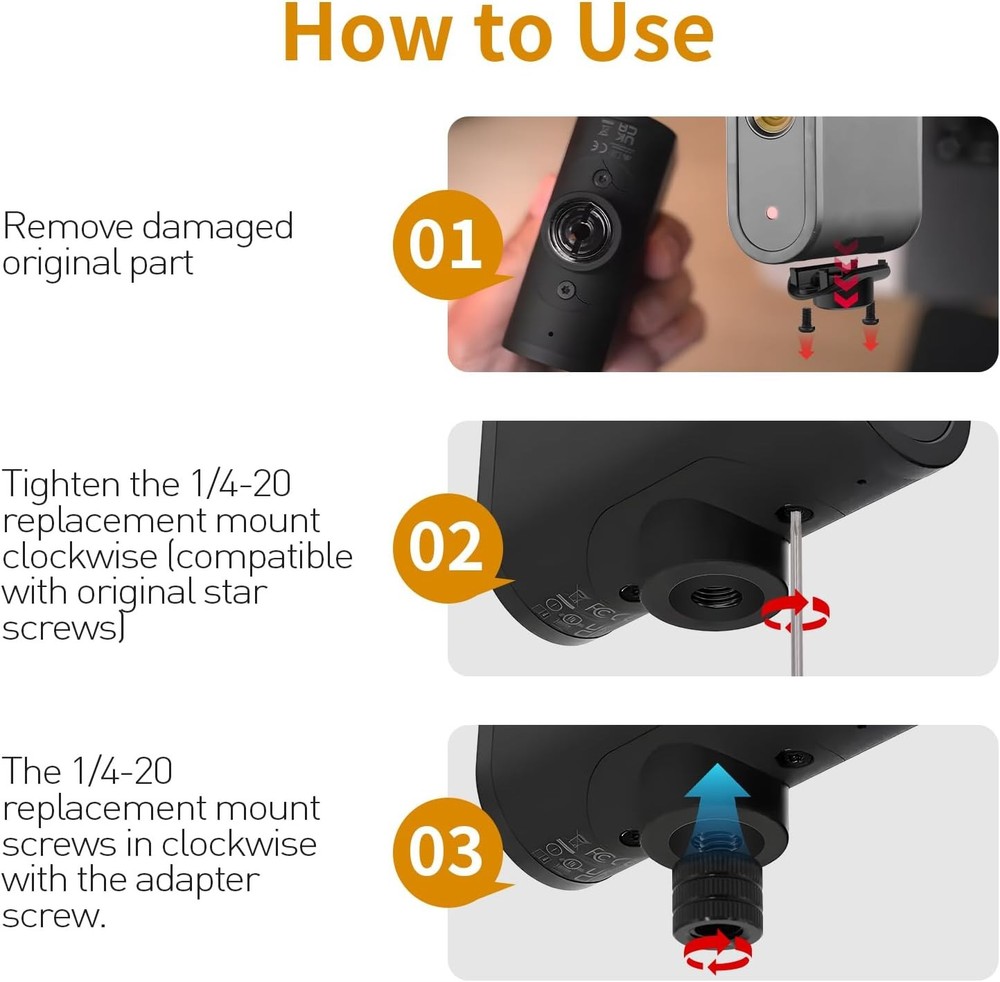 How to Use

Remove damaged original part

01

Tighten the 1/4-20 replacement mount clockwise (compatible with original star screws)

02

The 1/4-20 replacement mount screws in clockwise with the adapter screw.

03