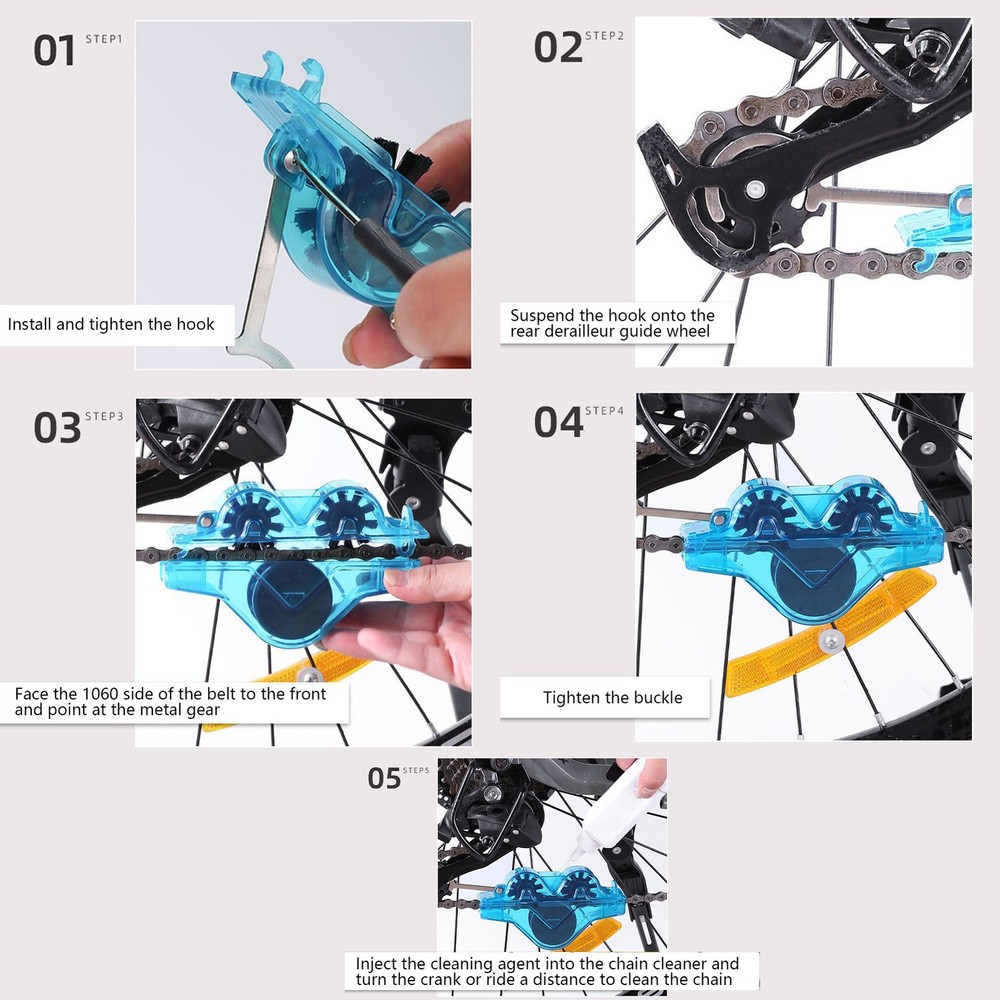 01 STEP1

Install and tighten the hook

02 STEP2

Suspend the hook onto the rear derailleur guide wheel

03 STEP3

Face the 1060 side of the belt to the front and point at the metal gear

04 STEP4

Tighten the buckle

05 STEP5

Inject the cleaning agent into the chain cleaner and turn the crank or ride a distance to clean the chain