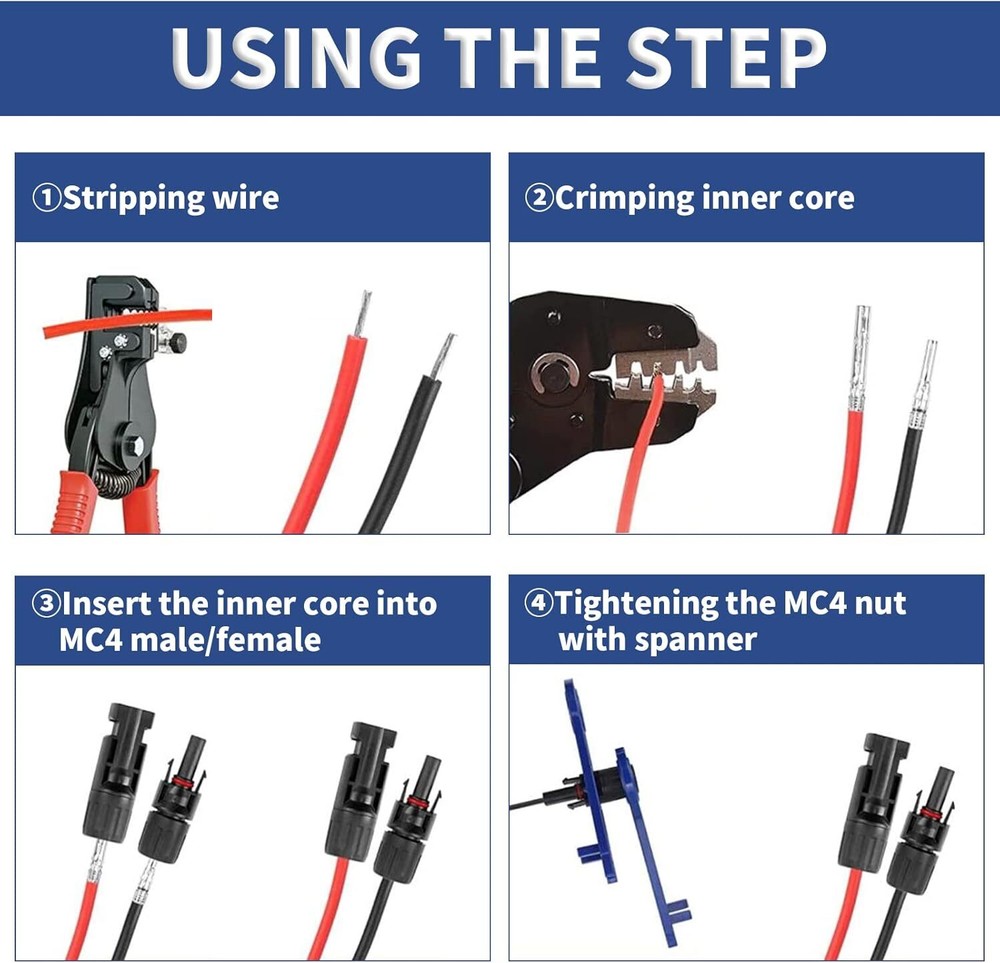 USING THE STEP

①Stripping wire

②Crimping inner core

③Insert the inner core into MC4 male/female

④Tightening the MC4 nut with spanner