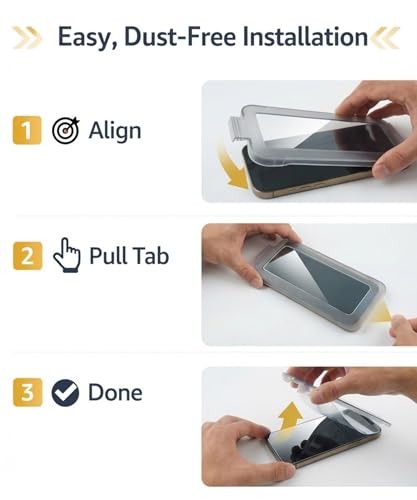 Easy, Dust-Free Installation

1 Align

2 Pull Tab

3 Done