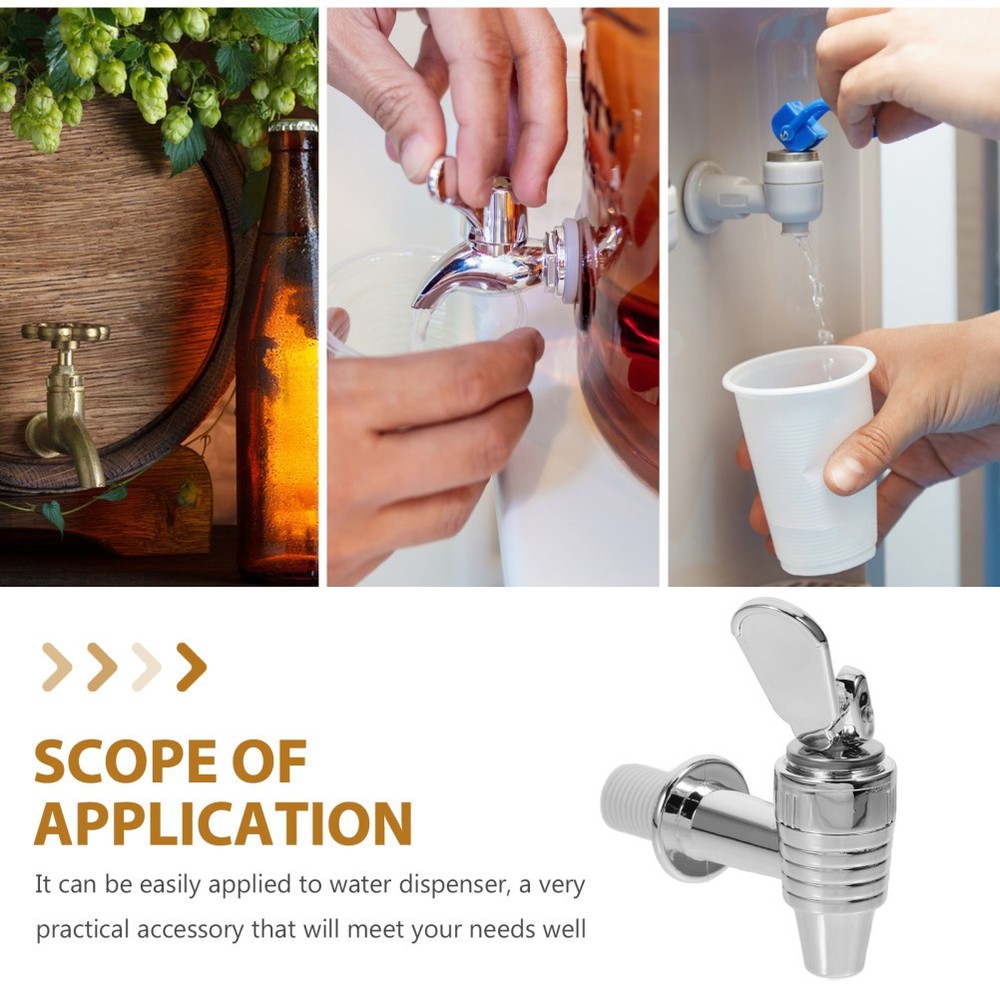 SCOPE OF APPLICATION

It can be easily applied to water dispenser, a very practical accessory that will meet your needs well